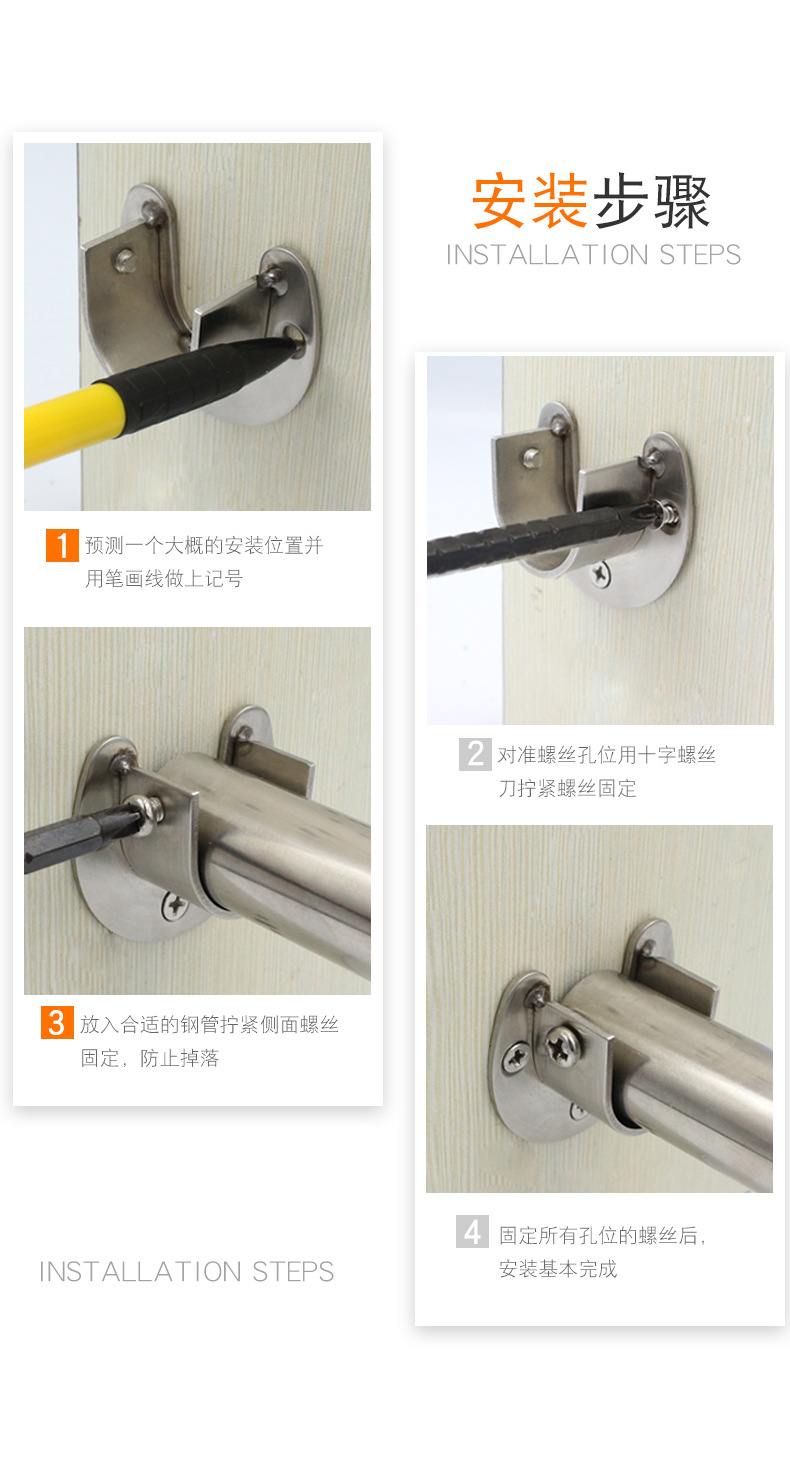 安装步骤
INSTALLATION STEPS

1 预测一个大概的安装位置并用笔画线做上记号

2 对准螺丝孔位用十字螺丝刀拧紧螺丝固定

3 放入合适的钢管拧紧侧面螺丝固定，防止掉落

4 固定所有孔位的螺丝后，安装基本完成

INSTALLATION STEPS