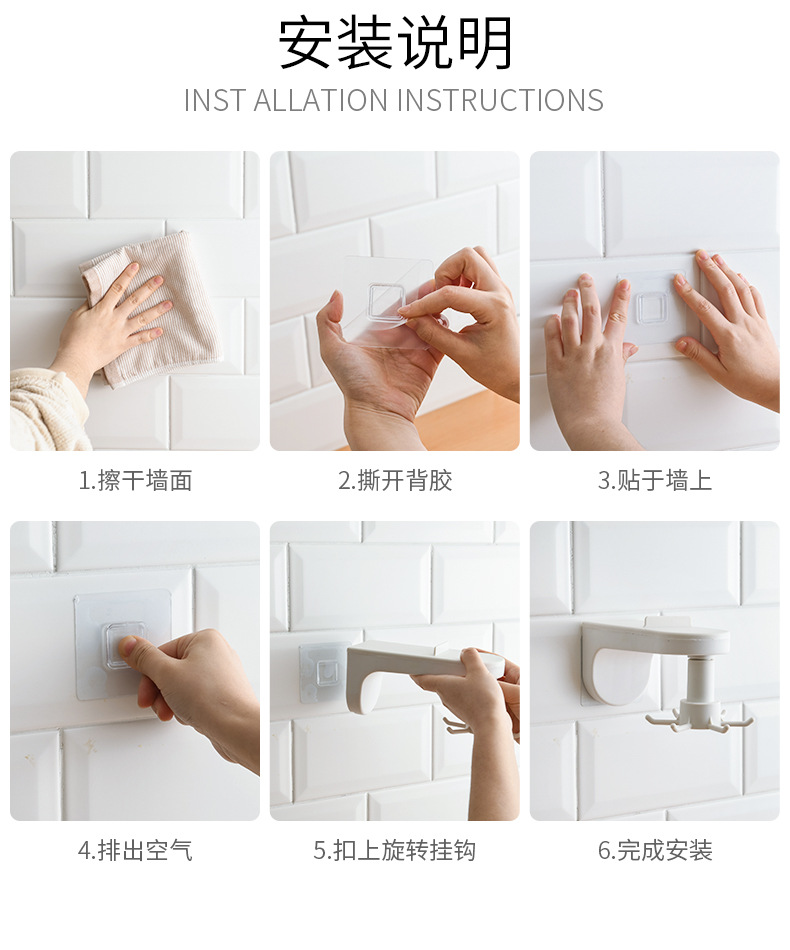 安装说明

INST ALLATION INSTRUCTIONS

1.擦干墙面

2.撕开背胶

3.贴于墙上

4.排出空气

5.扣上旋转挂钩

6.完成安装