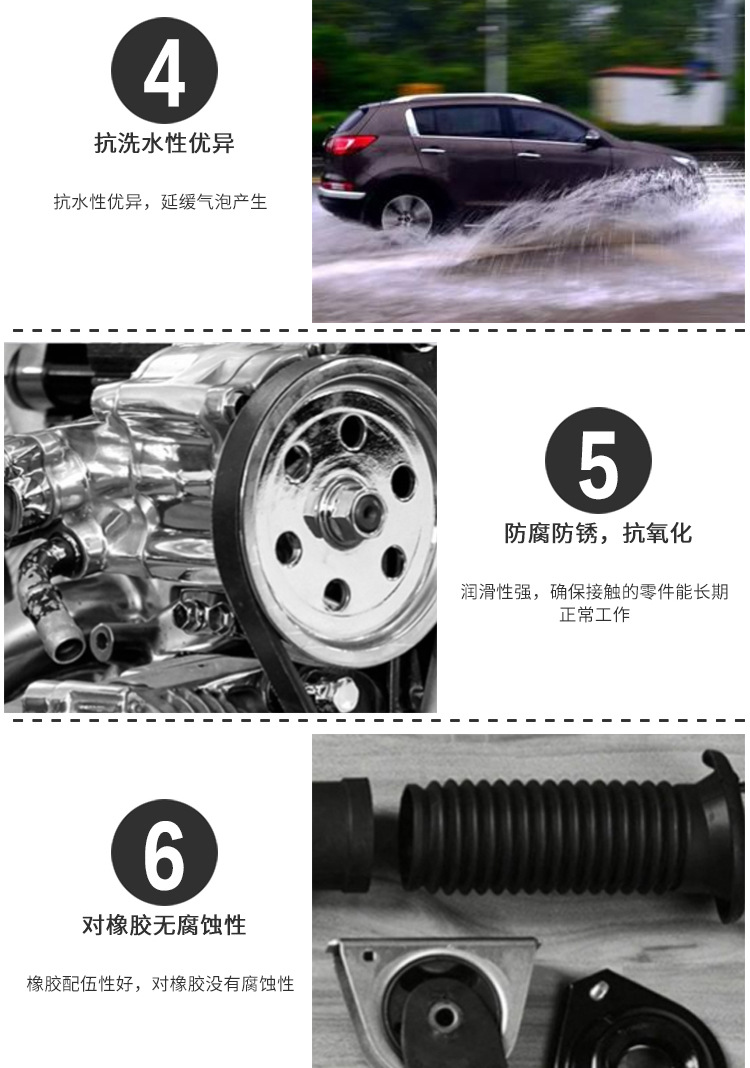 4

抗洗水性优异

抗水性优异，延缓气泡产生

5

防腐防锈，抗氧化

润滑性强，确保接触的零件能长期正常工作

6

对橡胶无腐蚀性

橡胶配伍性好，对橡胶没有腐蚀性