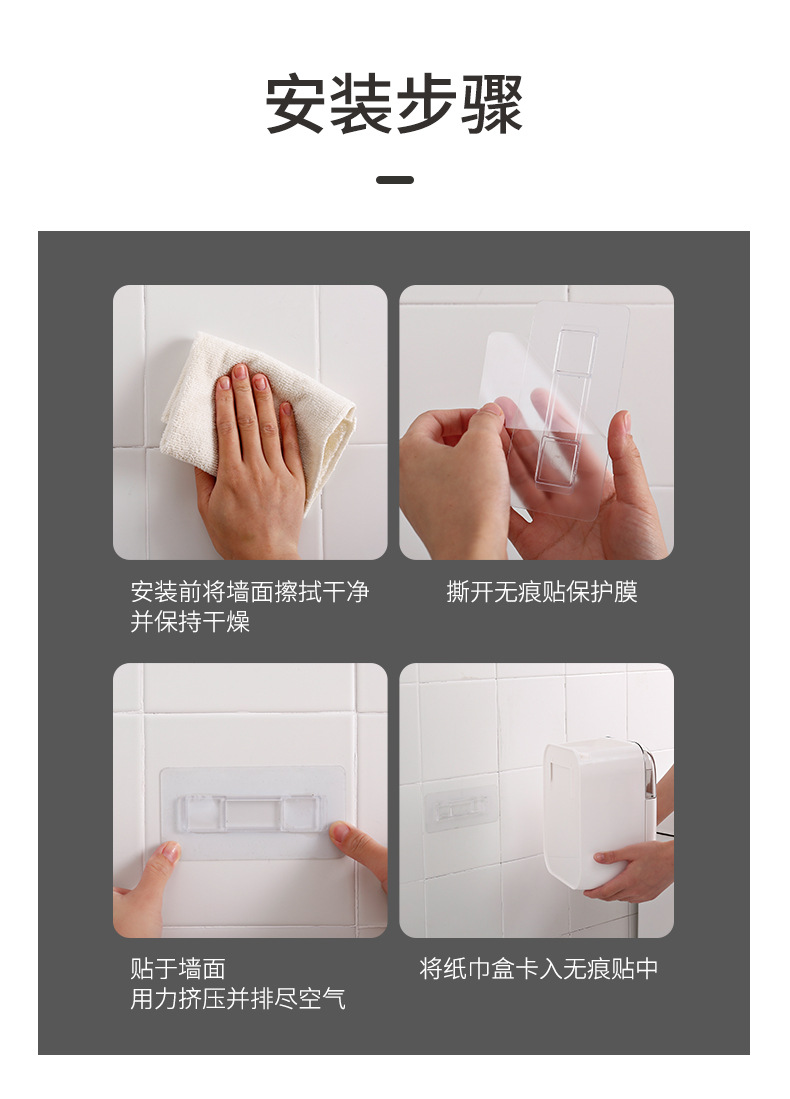 安装步骤

安装前将墙面擦拭干净并保持干燥

撕开无痕贴保护膜

贴于墙面
用力挤压并排尽空气

将纸巾盒卡入无痕贴中