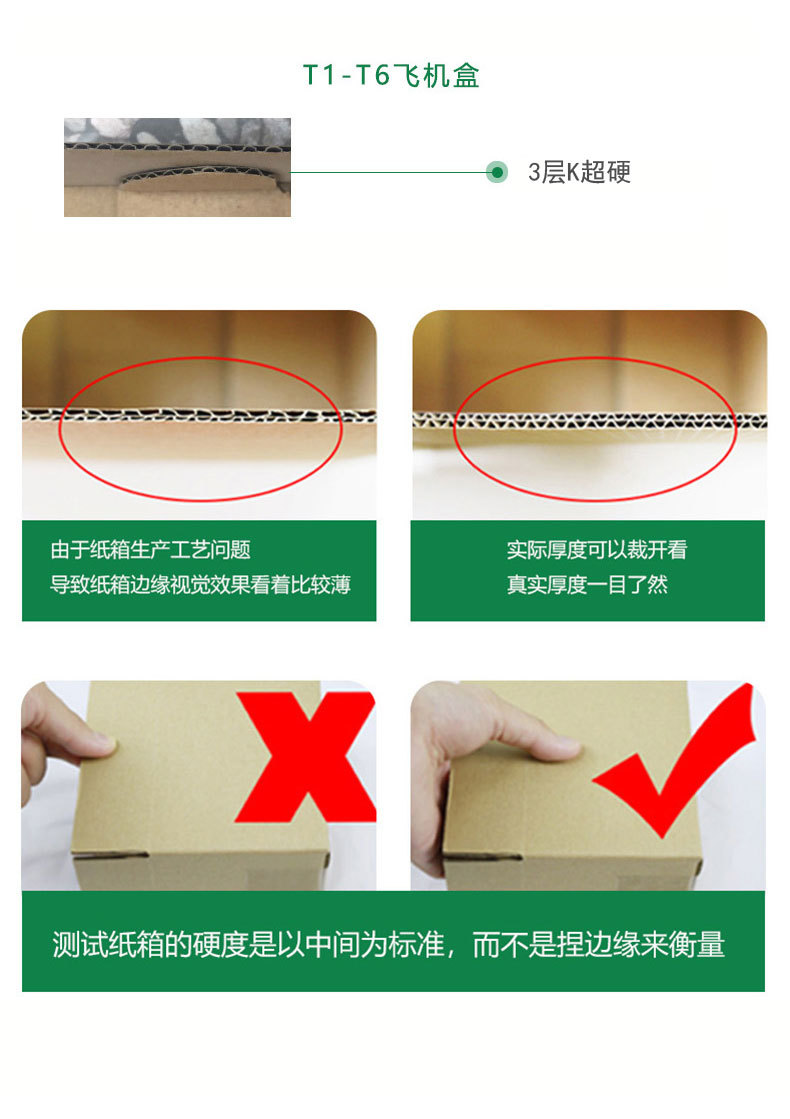 T1-T6飞机盒

3层K超硬

由于纸箱生产工艺问题
导致纸箱边缘视觉效果看着比较薄

实际厚度可以裁开看
真实厚度一目了然

测试纸箱的硬度是以中间为标准，而不是捏边缘来衡量