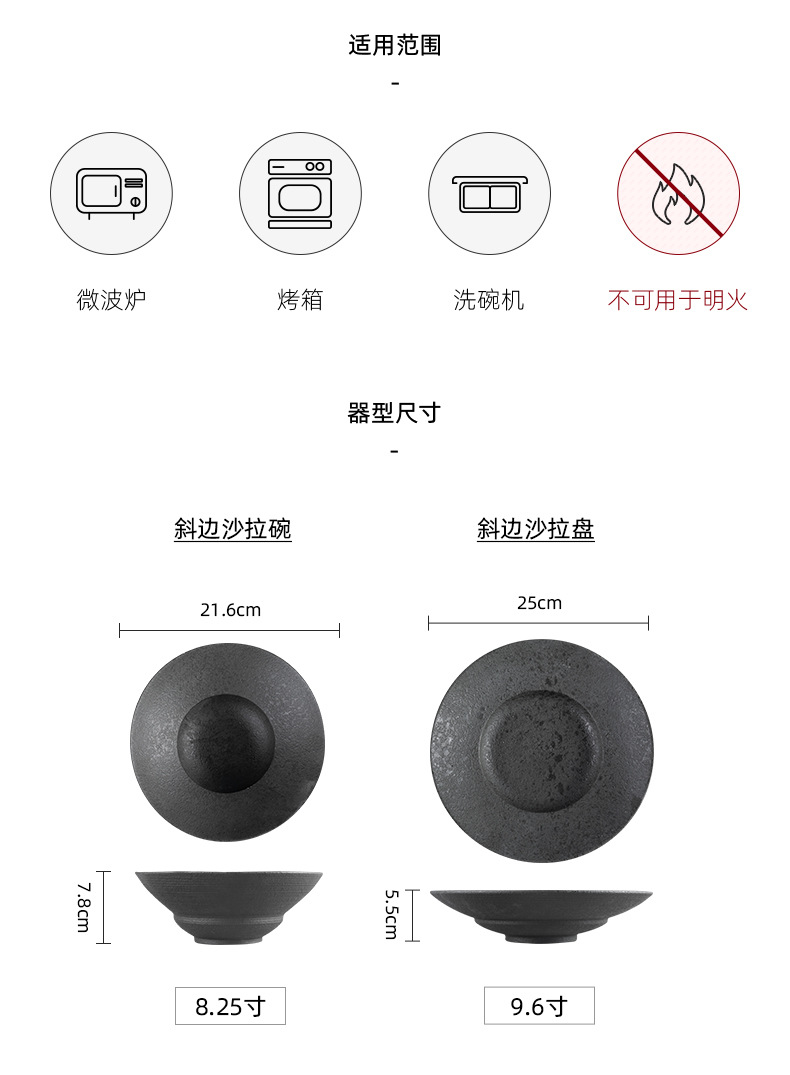 适用范围

-

微波炉

烤箱

洗碗机

不可用于明火

器型尺寸

-

斜边沙拉碗

21.6cm

7.8cm

8.25寸

斜边沙拉盘

25cm

5.5cm

9.6寸