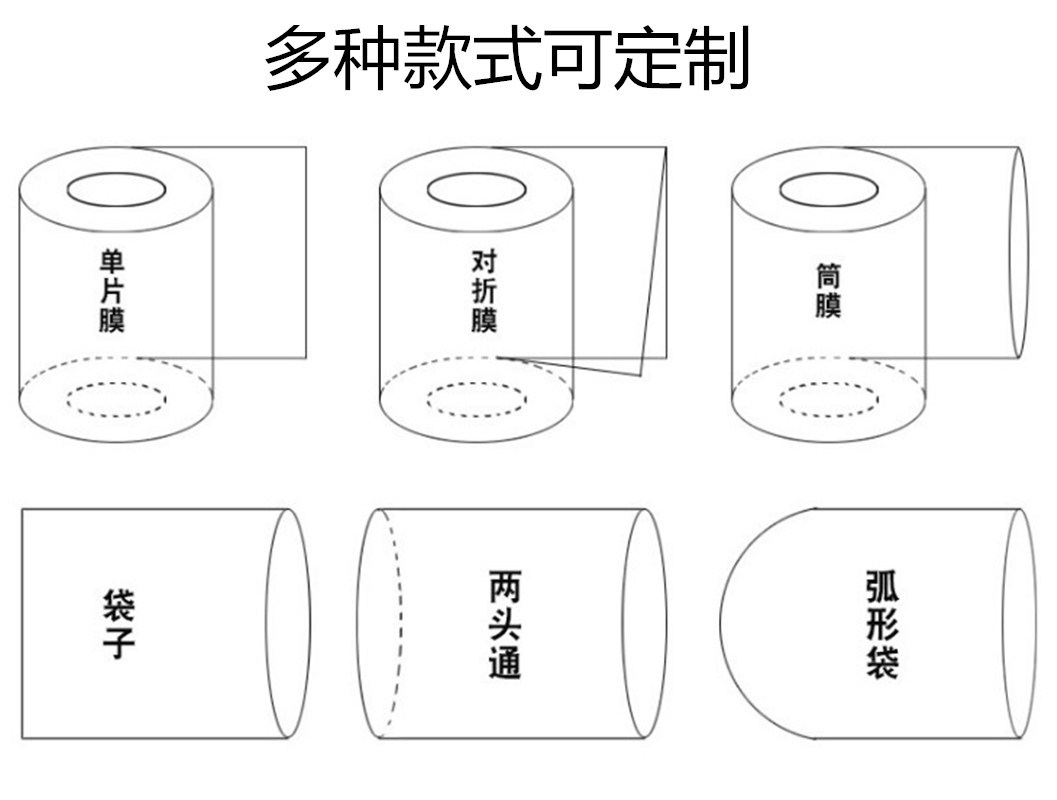 多种款式可定制

单片膜

对折膜

筒膜

袋子

两头通

弧形袋