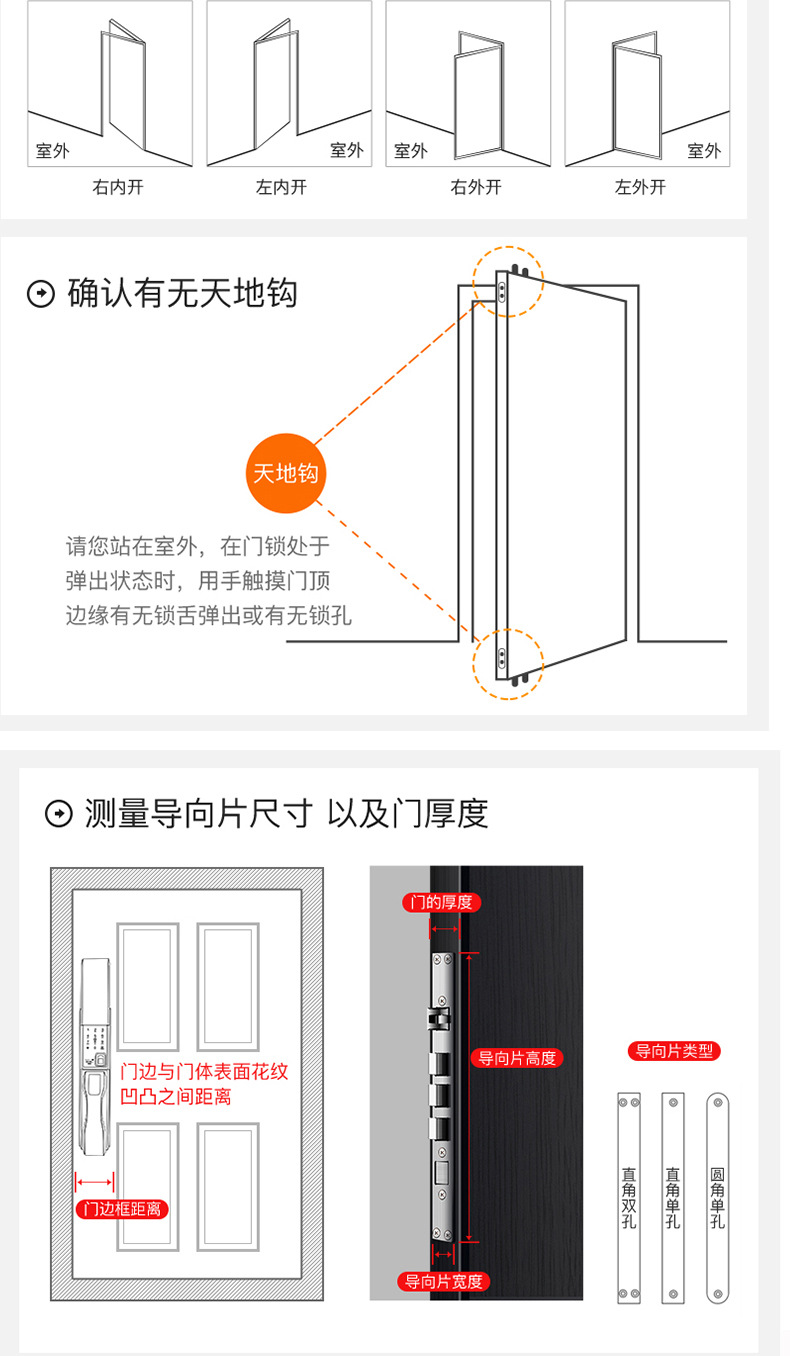 室外
右内开

室外
左内开

室外
右外开

室外
左外开

确认有无天地钩

天地钩

请您站在室外，在门锁处于弹出状态时，用手触摸门顶边缘有无锁舌弹出或有无锁孔

测量导向片尺寸 以及门厚度

门边与门体表面花纹凹凸之间距离

门边框距离

门的厚度

导向片高度

导向片宽度

导向片类型

直角双孔

直角单孔

圆角单孔