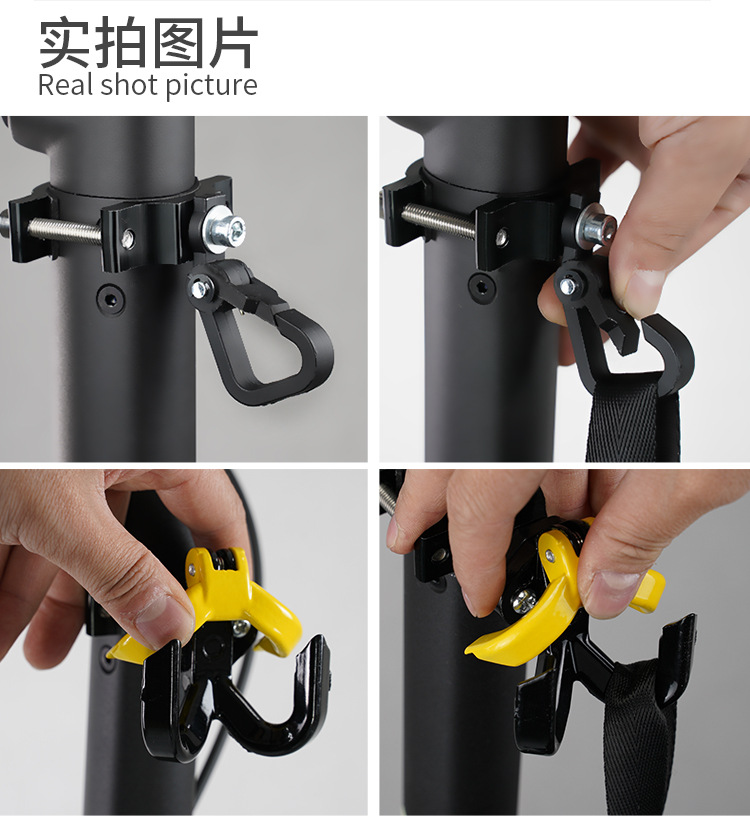 实拍图片
Real shot picture