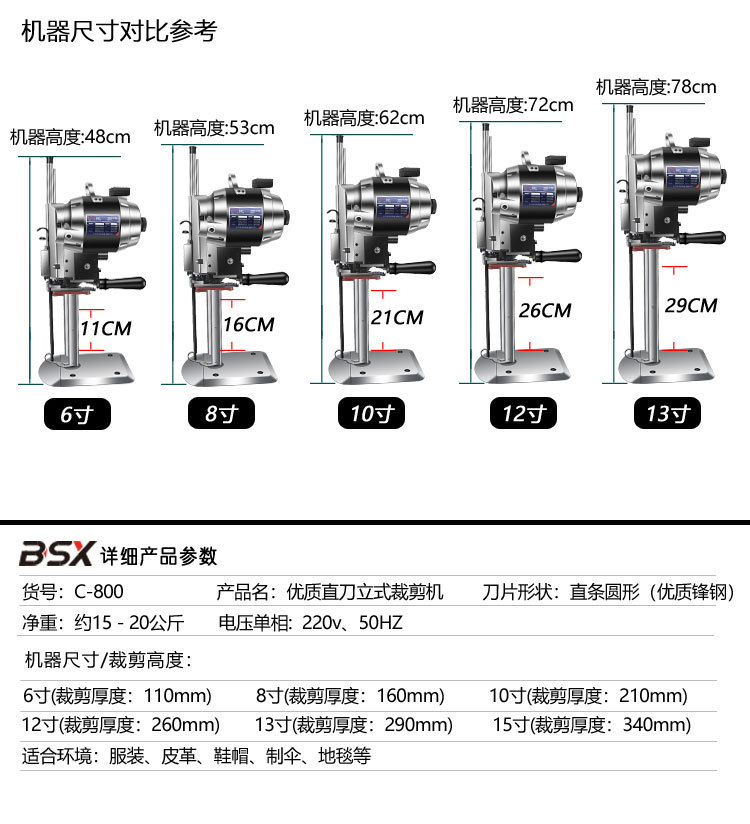 机器尺寸对比参考

机器高度:48cm
11CM
6寸

机器高度:53cm
16CM
8寸

机器高度:62cm
21CM
10寸

机器高度:72cm
26CM
12寸

机器高度:78cm
29CM
13寸

BSX 详细产品参数

货号：C-800　产品名：优质直刀立式裁剪机　刀片形状：直条圆形（优质锋钢）

净重：约15 - 20公斤　电压单相：220v、50HZ

机器尺寸/裁剪高度：

6寸(裁剪厚度：110mm)　8寸(裁剪厚度：160mm)　10寸(裁剪厚度：210mm)

12寸(裁剪厚度：260mm)　13寸(裁剪厚度：290mm)　15寸(裁剪厚度：340mm)

适合环境：服装、皮革、鞋帽、制伞、地毯等