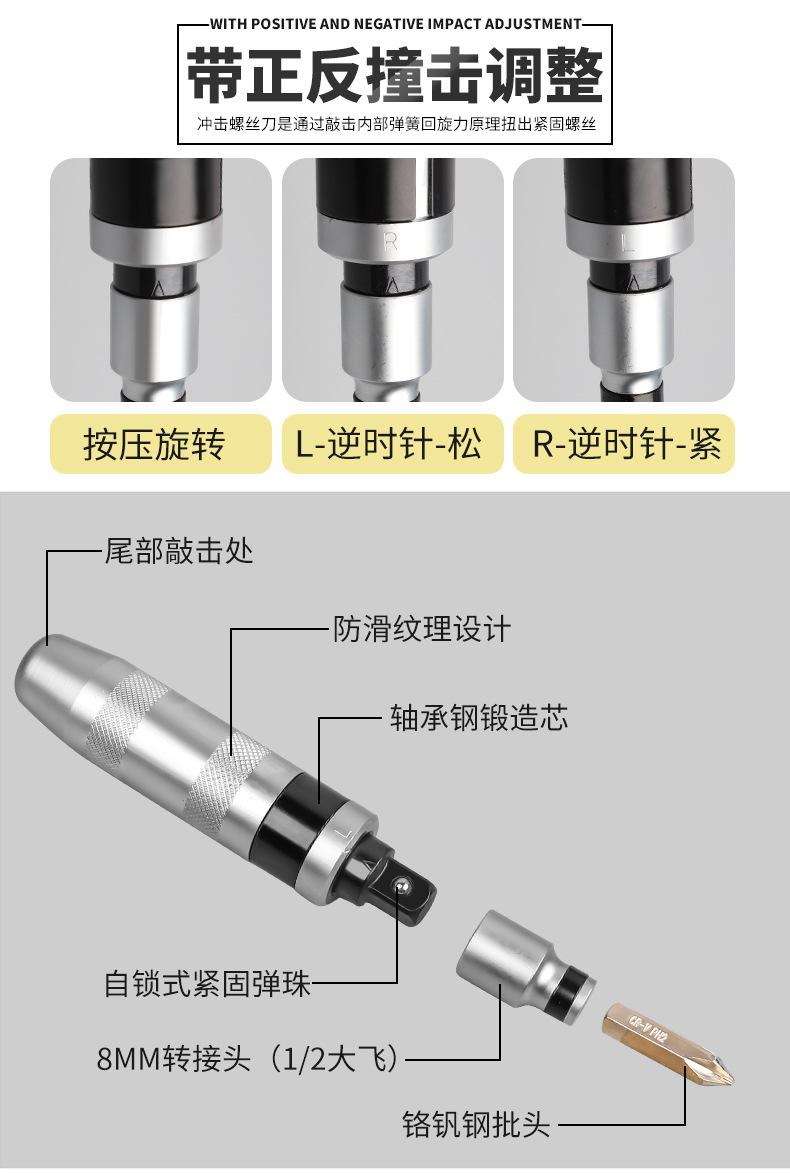 WITH POSITIVE AND NEGATIVE IMPACT ADJUSTMENT

带正反撞击调整

冲击螺丝刀是通过敲击内部弹簧回旋力原理扭出紧固螺丝

R

L

按压旋转

L-逆时针-松

R-逆时针-紧

尾部敲击处

防滑纹理设计

轴承钢锻造芯

L

自锁式紧固弹珠

8MM转接头（1/2大飞）

CR-V PH2

铬钒钢批头