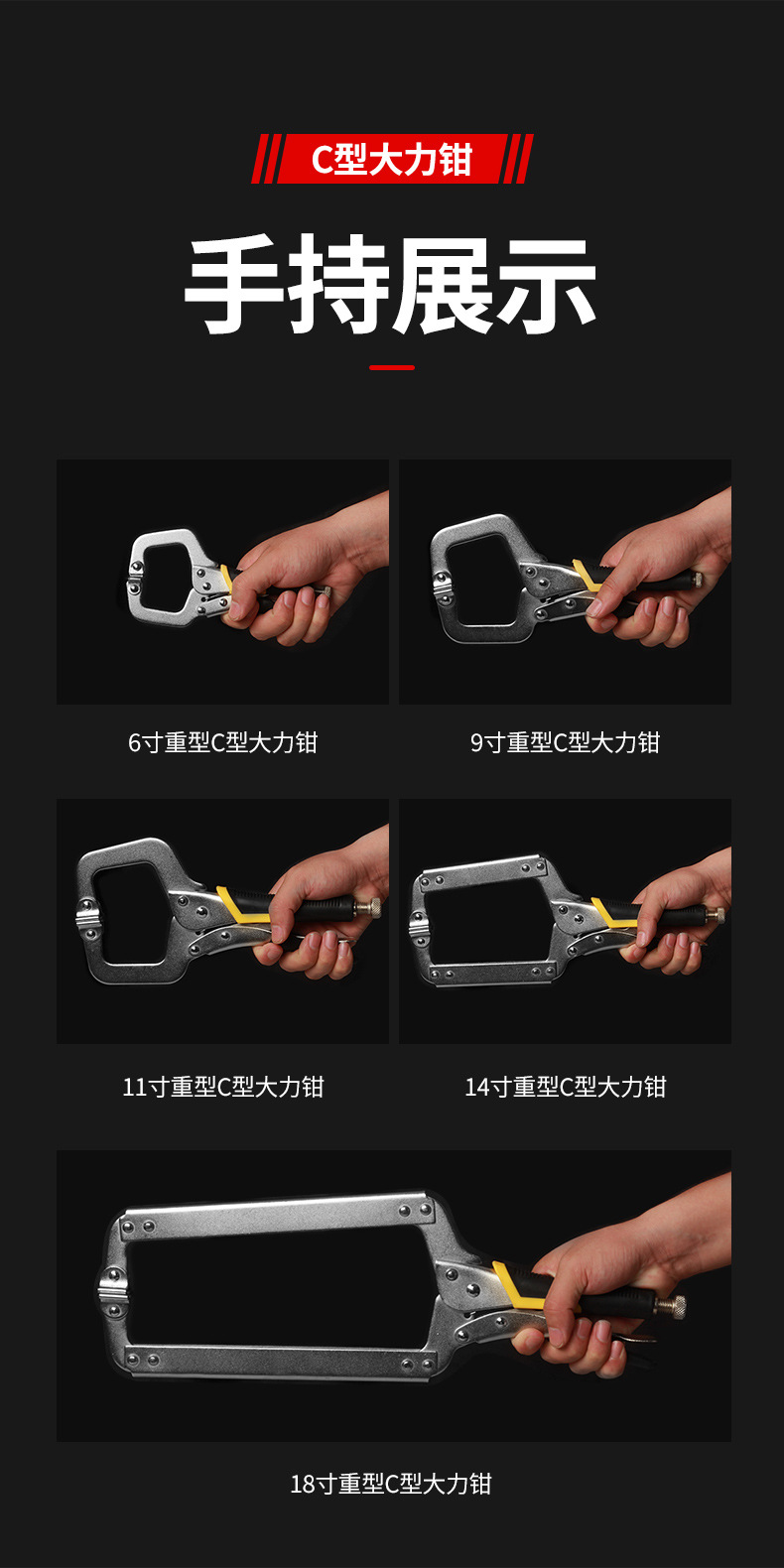 C型大力钳

手持展示

6寸重型C型大力钳

9寸重型C型大力钳

11寸重型C型大力钳

14寸重型C型大力钳

18寸重型C型大力钳