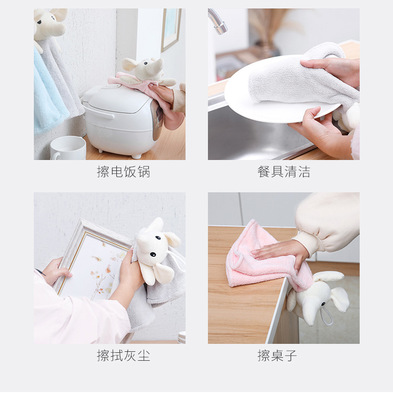 擦电饭锅

餐具清洁

擦拭灰尘

擦桌子