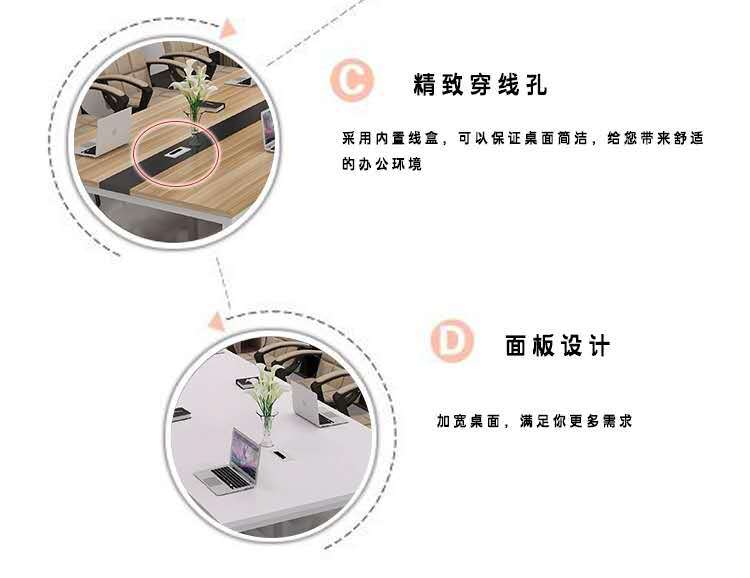 C 精致穿线孔

采用内置线盒，可以保证桌面简洁，给您带来舒适的办公环境

D 面板设计

加宽桌面，满足你更多需求