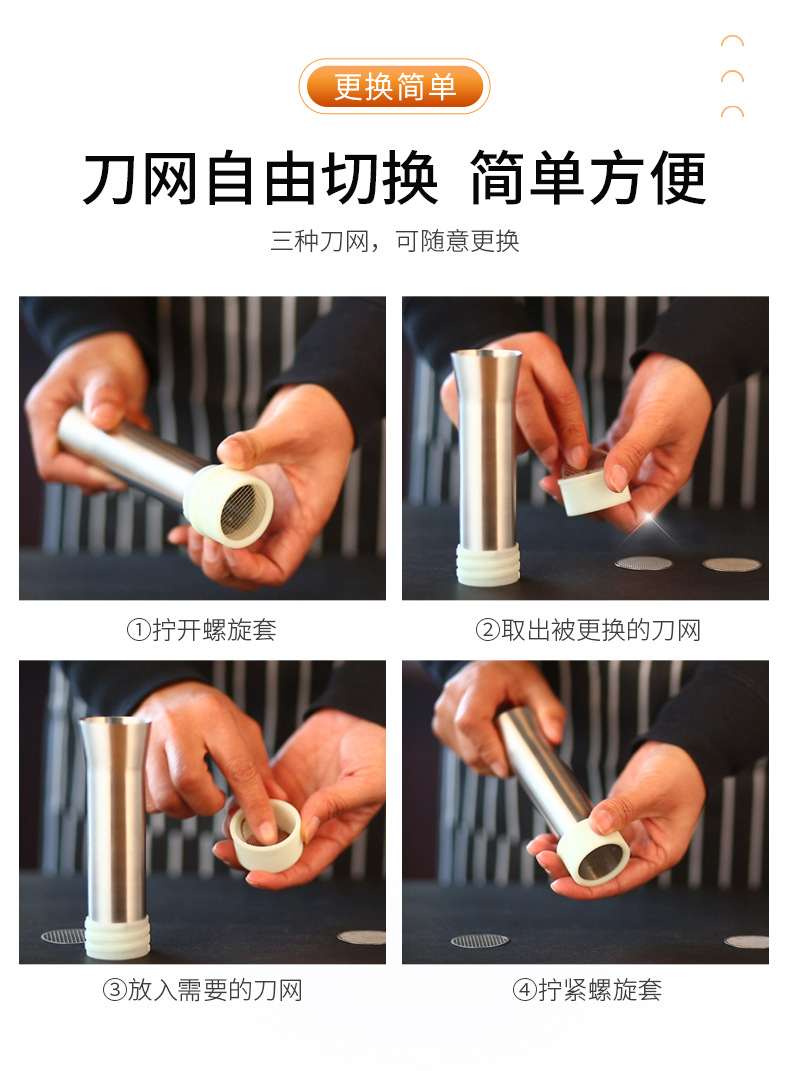 更换简单

刀网自由切换 简单方便

三种刀网，可随意更换

①拧开螺旋套

②取出被更换的刀网

③放入需要的刀网

④拧紧螺旋套