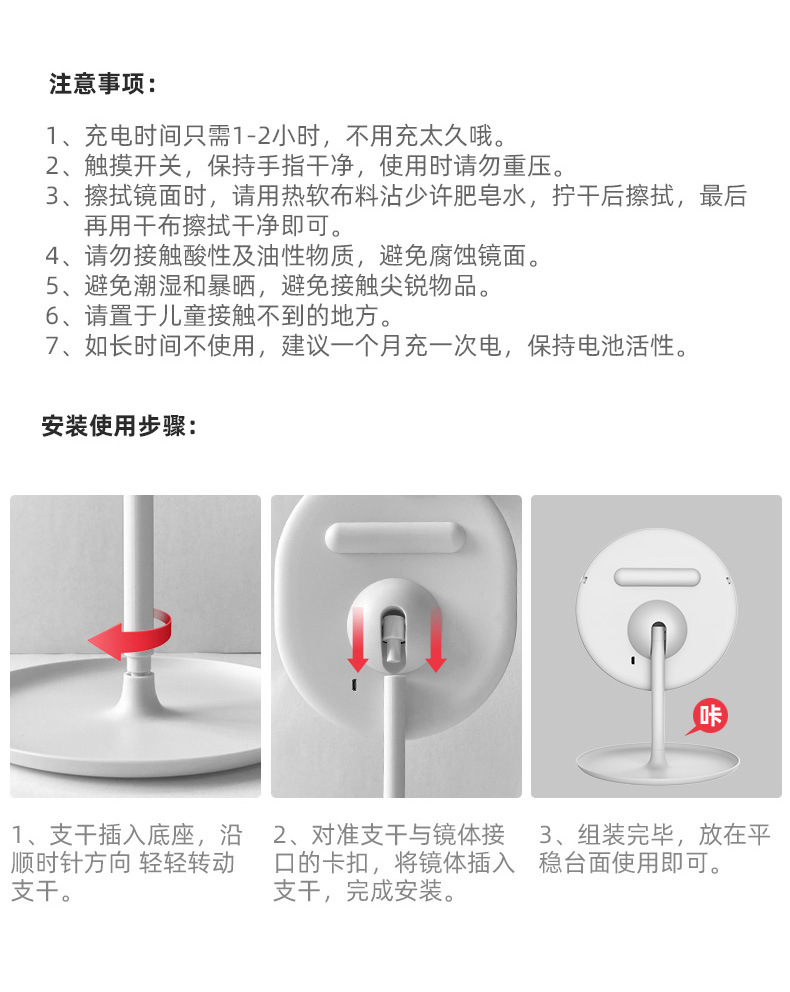 注意事项：

1、充电时间只需1-2小时，不用充太久哦。
2、触摸开关，保持手指干净，使用时请勿重压。
3、擦拭镜面时，请用热软布料沾少许肥皂水，拧干后擦拭，最后再用干布擦拭干净即可。
4、请勿接触酸性及油性物质，避免腐蚀镜面。
5、避免潮湿和暴晒，避免接触尖锐物品。
6、请置于儿童接触不到的地方。
7、如长时间不使用，建议一个月充一次电，保持电池活性。

安装使用步骤：

咔

1、支干插入底座，沿顺时针方向 轻轻转动支干。

2、对准支干与镜体接口的卡扣，将镜体插入支干，完成安装。

3、组装完毕，放在平稳台面使用即可。