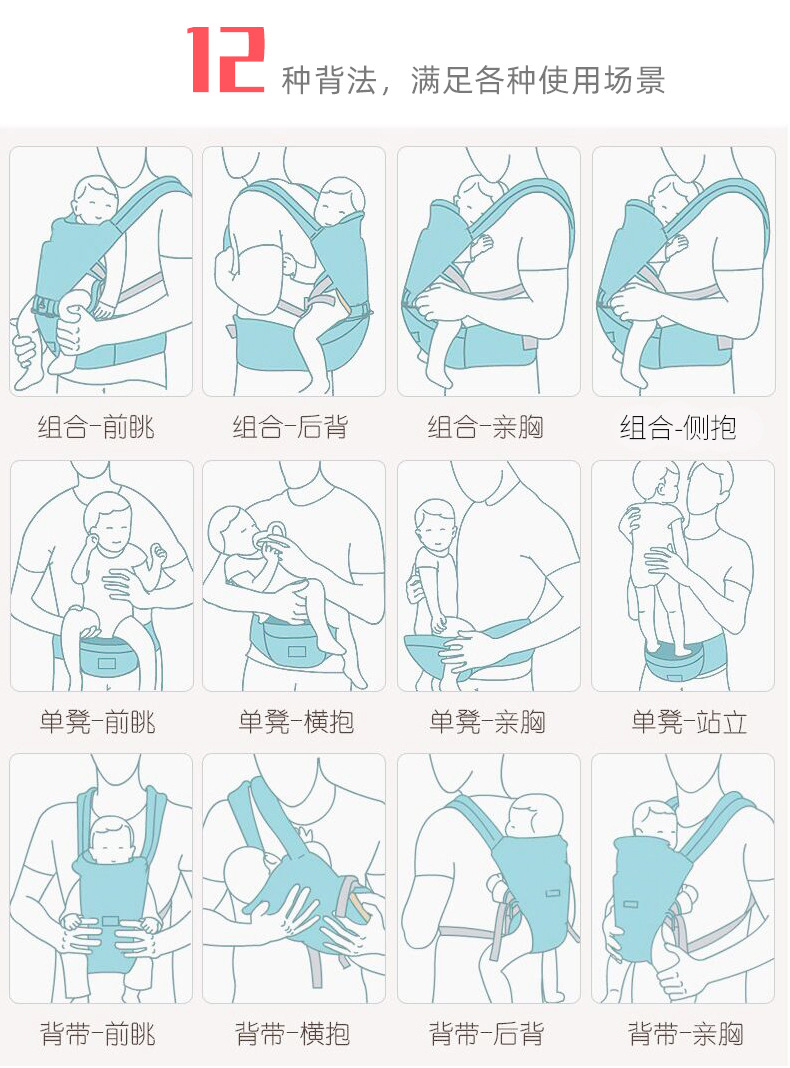 12 种背法，满足各种使用场景

组合-前眺
组合-后背
组合-亲胸
组合-侧抱

单凳-前眺
单凳-横抱
单凳-亲胸
单凳-站立

背带-前眺
背带-横抱
背带-后背
背带-亲胸