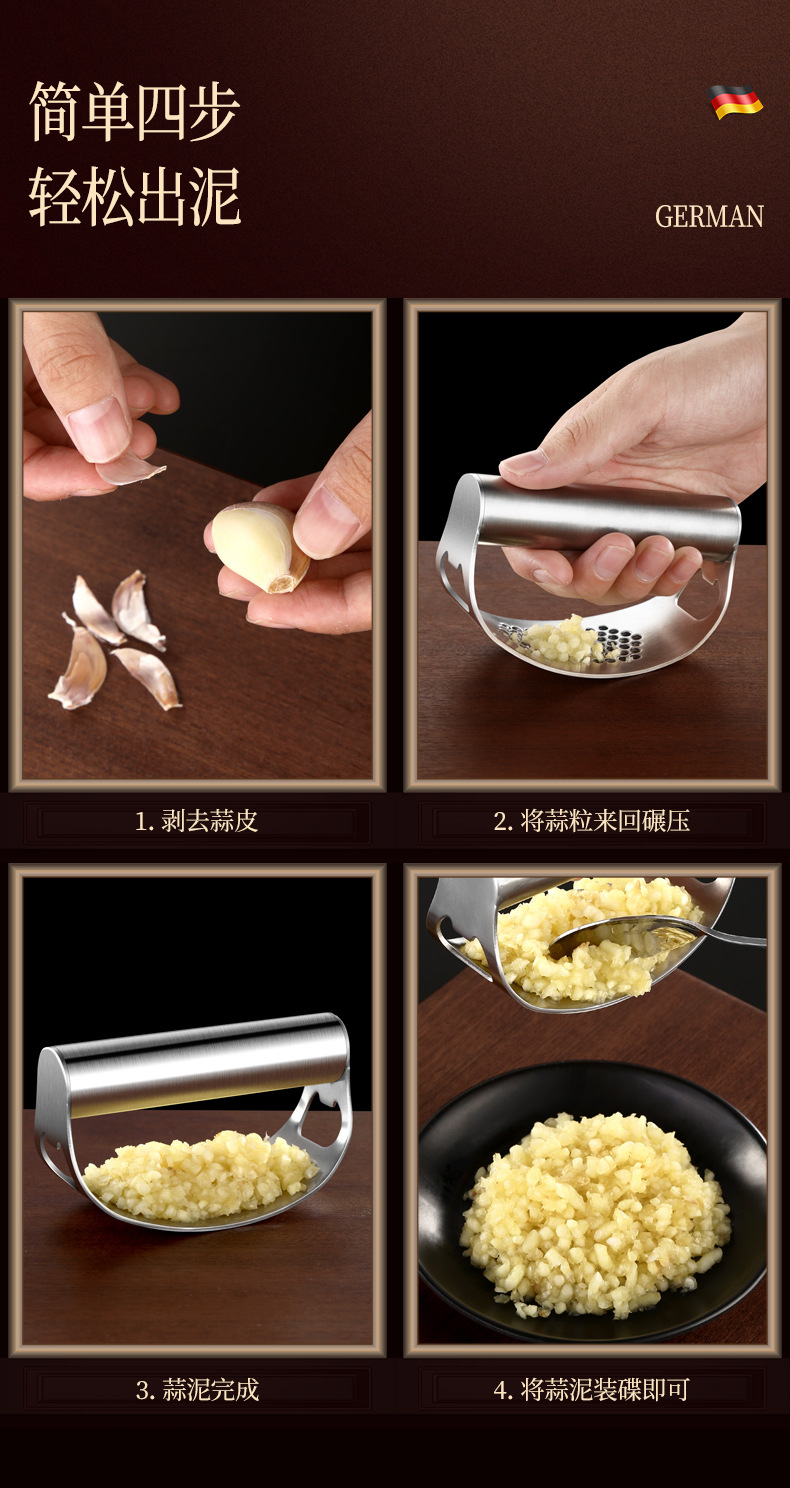 简单四步
轻松出泥

GERMAN

1. 剥去蒜皮

2. 将蒜粒来回碾压

3. 蒜泥完成

4. 将蒜泥装碟即可