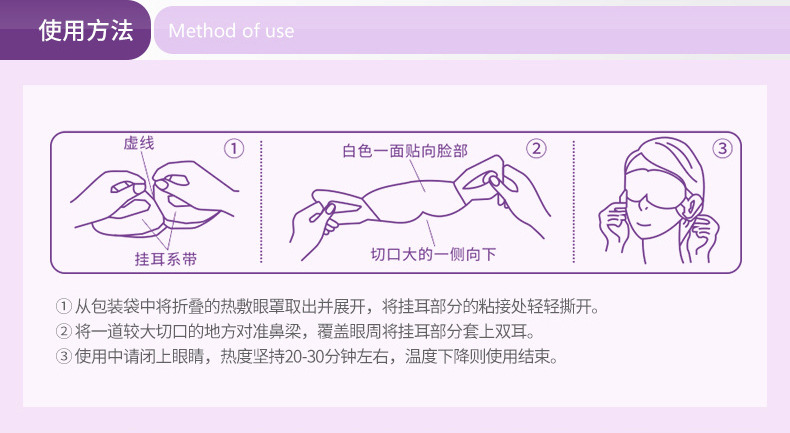 使用方法 Method of use

虚线 ①
挂耳系带

白色一面贴向脸部 ②
切口大的一侧向下

③

① 从包装袋中将折叠的热敷眼罩取出并展开，将挂耳部分的粘接处轻轻撕开。
② 将一道较大切口的地方对准鼻梁，覆盖眼周将挂耳部分套上双耳。
③ 使用中请闭上眼睛，热度坚持20-30分钟左右，温度下降则使用结束。