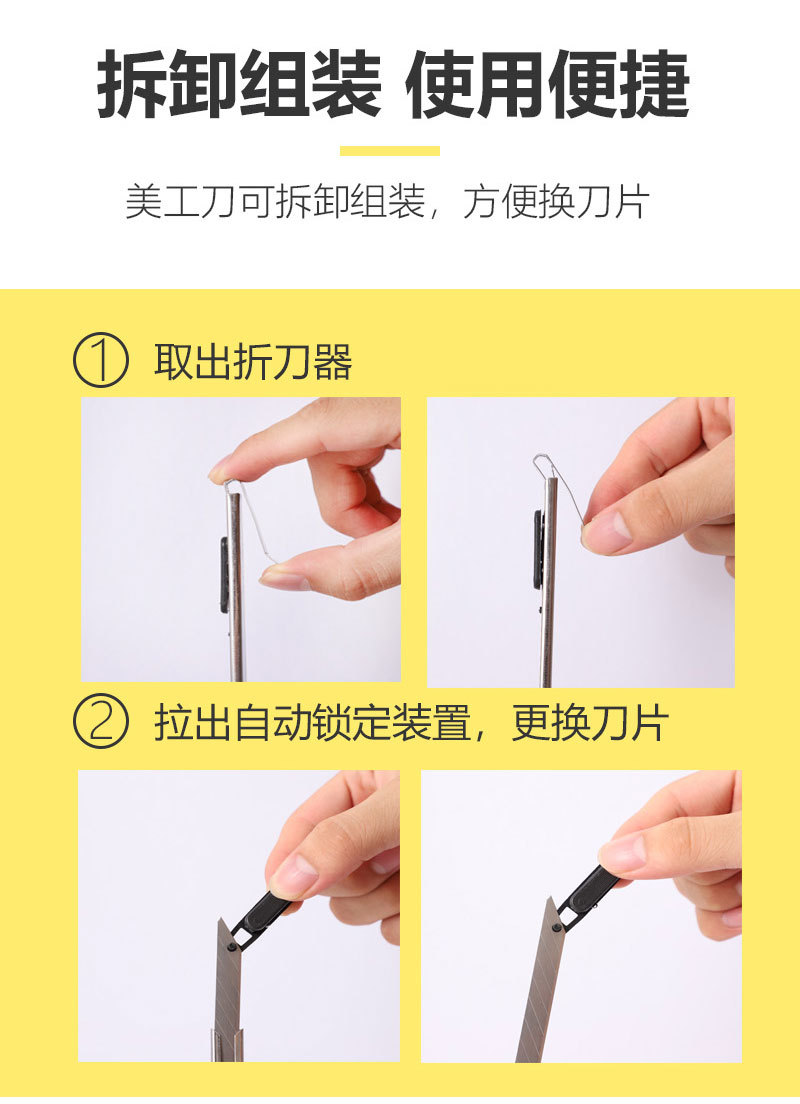 拆卸组装 使用便捷

美工刀可拆卸组装，方便换刀片

① 取出折刀器

② 拉出自动锁定装置，更换刀片