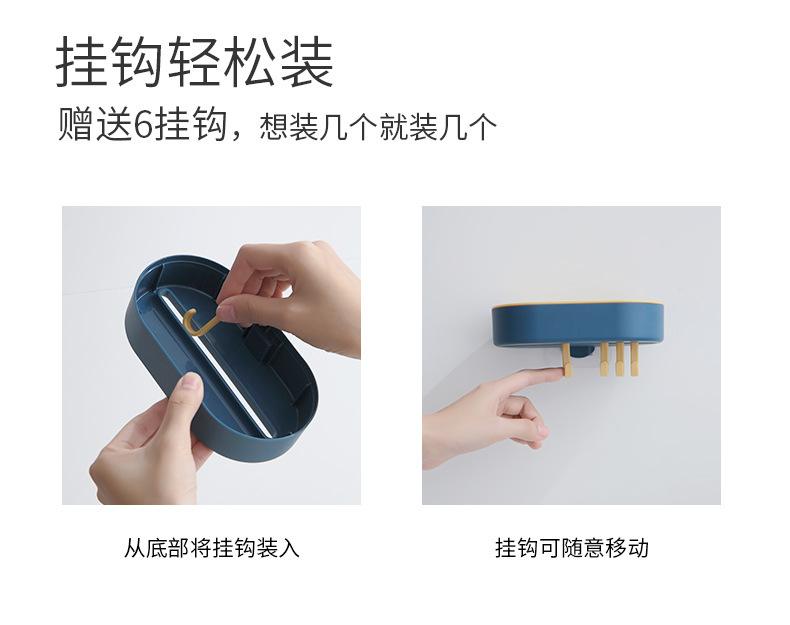 挂钩轻松装

赠送6挂钩，想装几个就装几个

从底部将挂钩装入

挂钩可随意移动