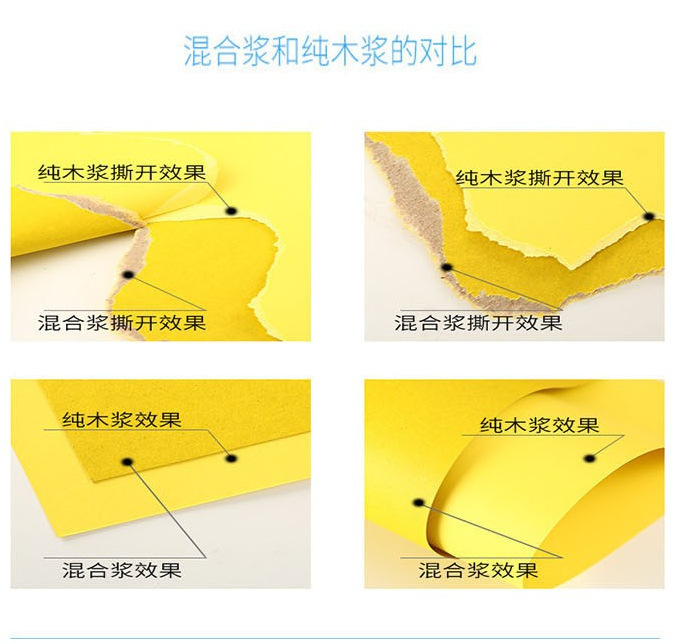 混合浆和纯木浆的对比

纯木浆撕开效果

混合浆撕开效果

纯木浆撕开效果

混合浆撕开效果

纯木浆效果

混合浆效果

纯木浆效果

混合浆效果