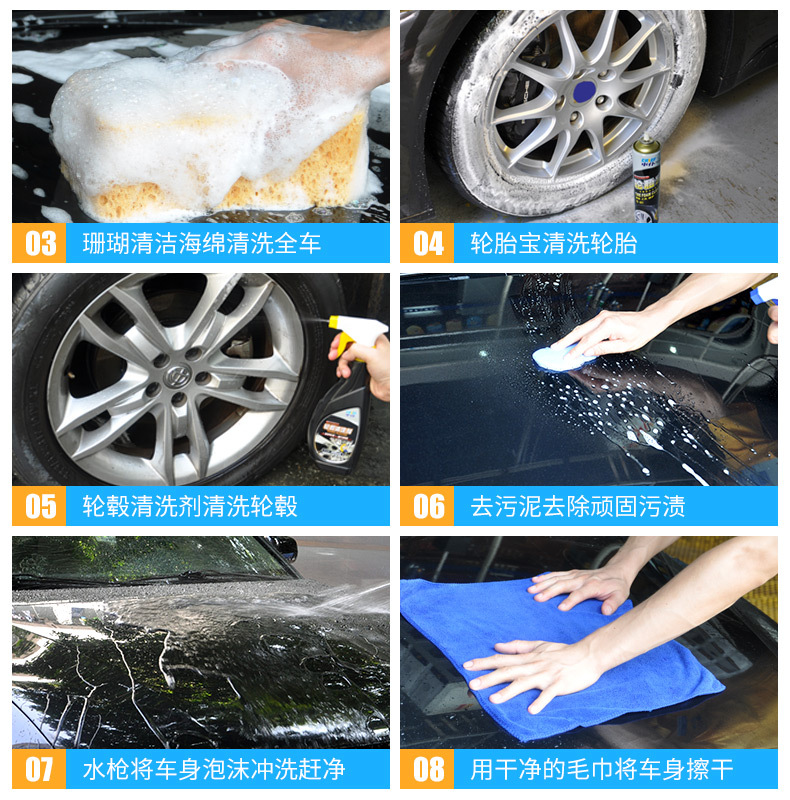 03 珊瑚清洁海绵清洗全车

04 轮胎宝清洗轮胎

05 轮毂清洗剂清洗轮毂

06 去污泥去除顽固污渍

07 水枪将车身泡沫冲洗赶净

08 用干净的毛巾将车身擦干