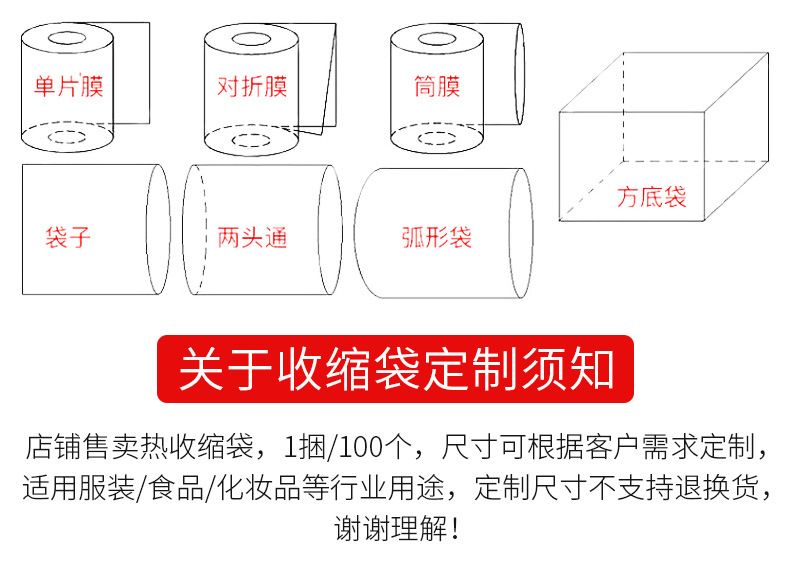 单片膜

对折膜

筒膜

方底袋

袋子

两头通

弧形袋

关于收缩袋定制须知

店铺售卖热收缩袋，1捆/100个，尺寸可根据客户需求定制，适用服装/食品/化妆品等行业用途，定制尺寸不支持退换货，谢谢理解！