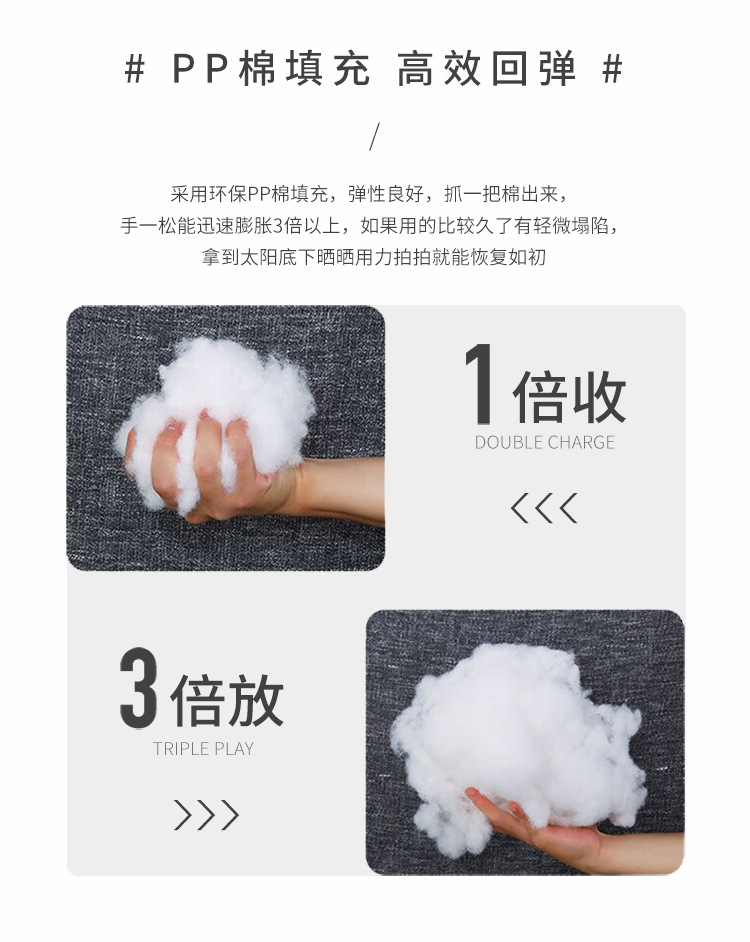 # PP棉填充 高效回弹 #

/

采用环保PP棉填充，弹性良好，抓一把棉出来，
手一松能迅速膨胀3倍以上，如果用的比较久了有轻微塌陷，
拿到太阳底下晒晒用力拍拍就能恢复如初

1倍收
DOUBLE CHARGE
<<<

3倍放
TRIPLE PLAY
>>>