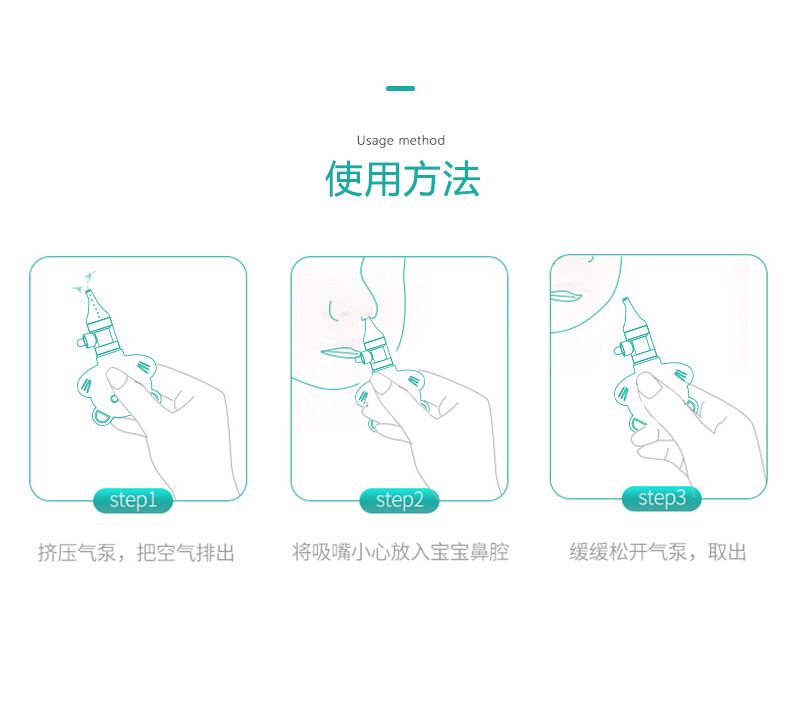 Usage method
使用方法

step1
挤压气泵，把空气排出

step2
将吸嘴小心放入宝宝鼻腔

step3
缓缓松开气泵，取出