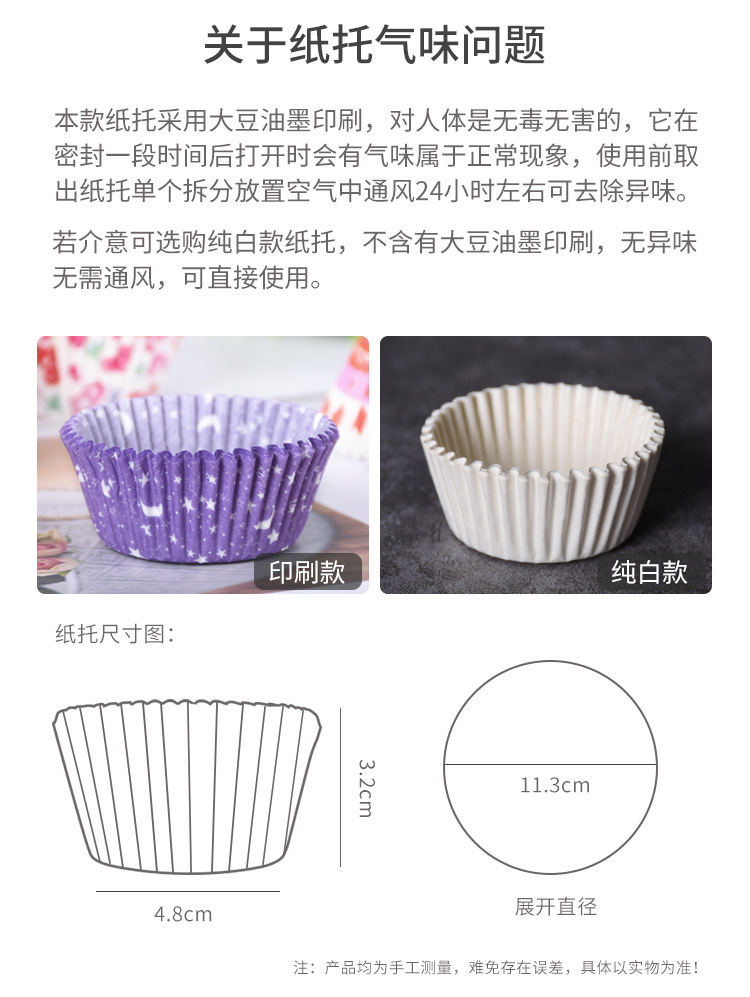 关于纸托气味问题

本款纸托采用大豆油墨印刷，对人体是无毒无害的，它在密封一段时间后打开时会有气味属于正常现象，使用前取出纸托单个拆分放置空气中通风24小时左右可去除异味。

若介意可选购纯白款纸托，不含有大豆油墨印刷，无异味无需通风，可直接使用。

印刷款

纯白款

纸托尺寸图：

3.2cm

4.8cm

11.3cm

展开直径

注：产品均为手工测量，难免存在误差，具体以实物为准！