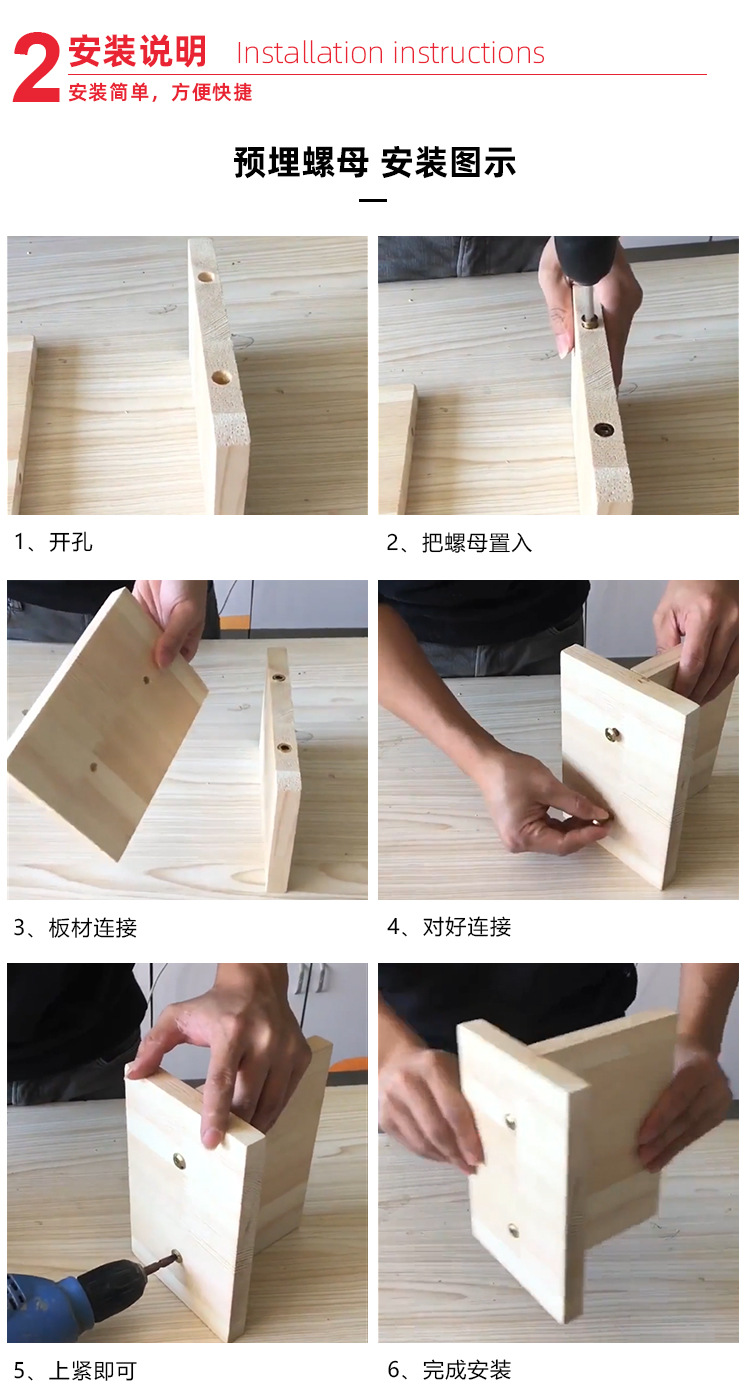 2 安装说明 Installation instructions
安装简单，方便快捷

预埋螺母 安装图示

1、开孔

2、把螺母置入

3、板材连接

4、对好连接

5、上紧即可

6、完成安装