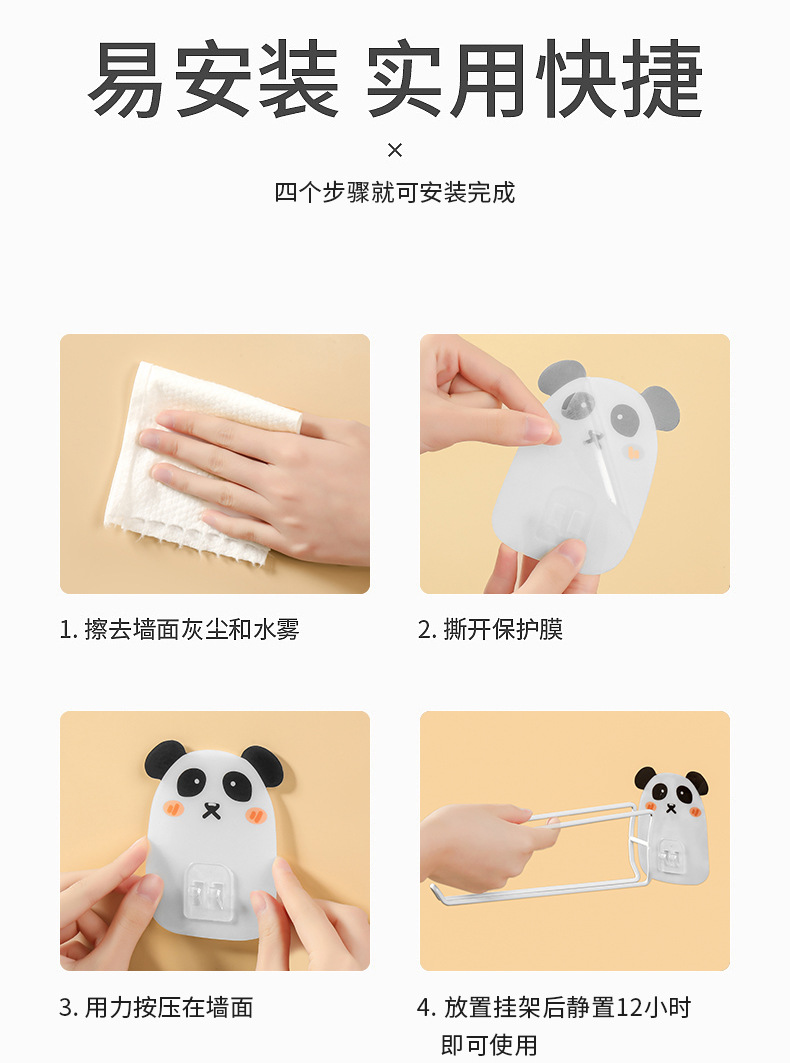 易安装 实用快捷

×

四个步骤就可安装完成

1. 擦去墙面灰尘和水雾

2. 撕开保护膜

3. 用力按压在墙面

4. 放置挂架后静置12小时即可使用