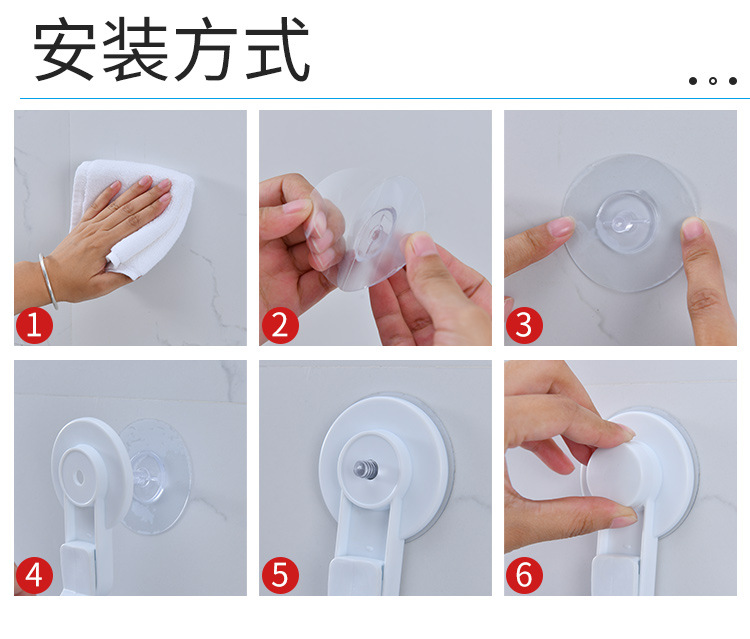 安装方式

1

2

3

4

5

6