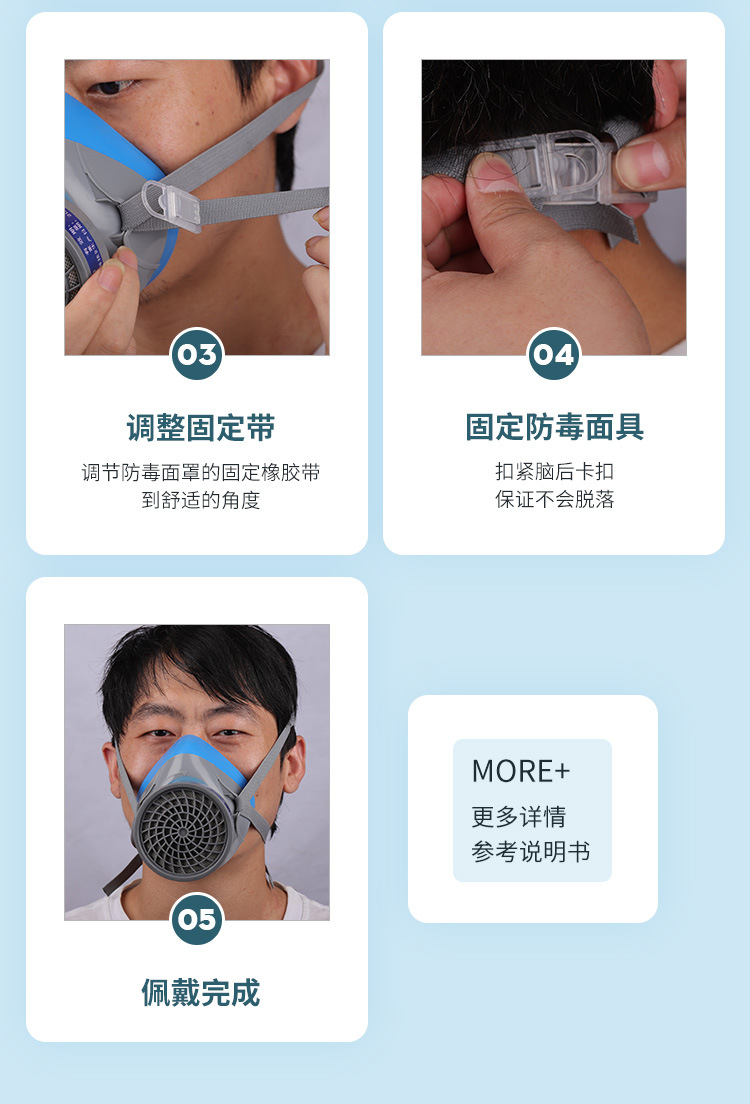 03

调整固定带

调节防毒面罩的固定橡胶带到舒适的角度

04

固定防毒面具

扣紧脑后卡扣
保证不会脱落

05

佩戴完成

MORE+
更多详情
参考说明书