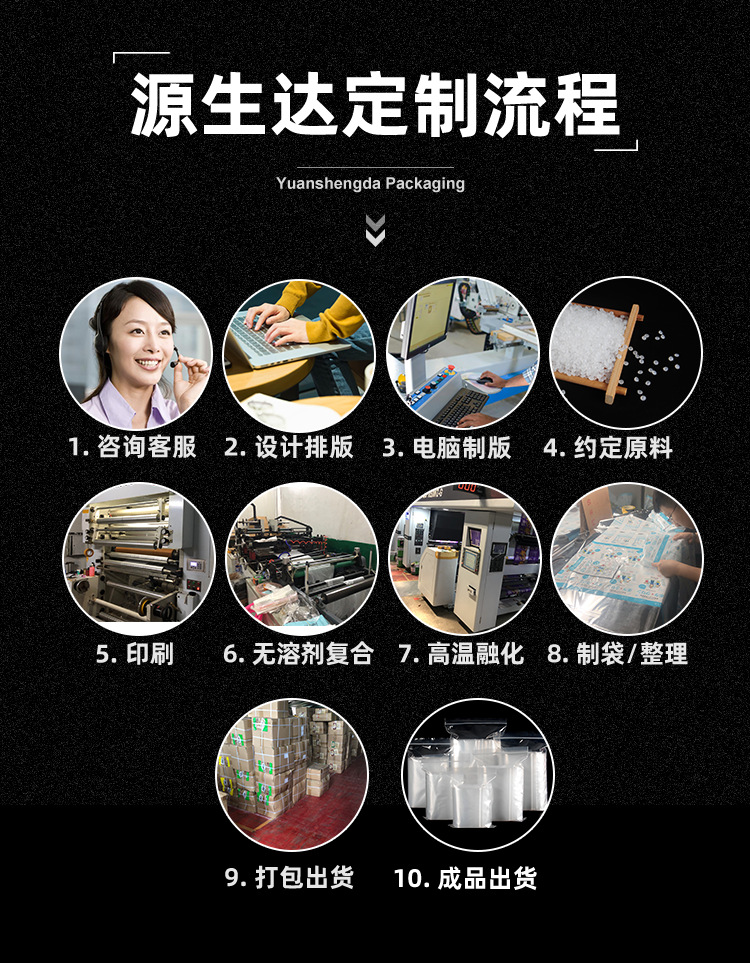 源生达定制流程

Yuanshengda Packaging

1. 咨询客服
2. 设计排版
3. 电脑制版
4. 约定原料

5. 印刷
6. 无溶剂复合
7. 高温融化
8. 制袋/整理

9. 打包出货
10. 成品出货