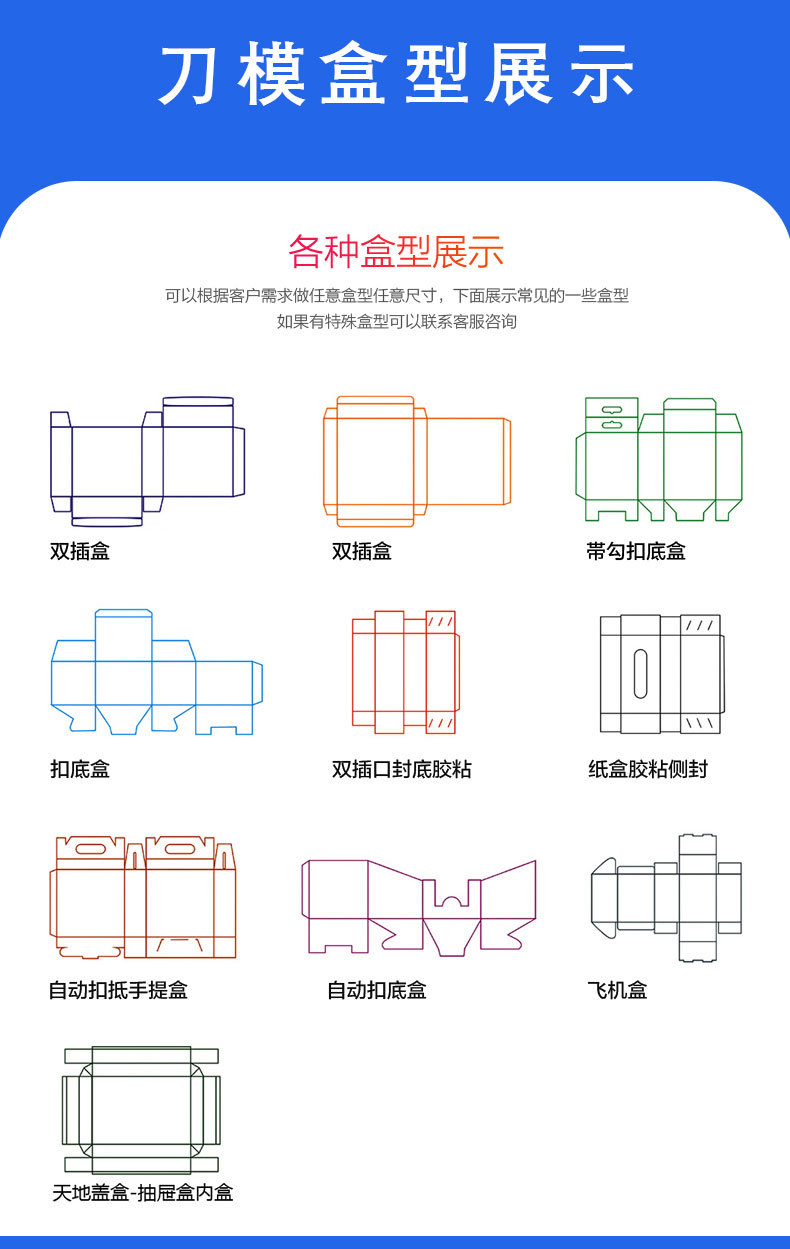 刀模盒型展示

各种盒型展示

可以根据客户需求做任意盒型任意尺寸，下面展示常见的一些盒型
如果有特殊盒型可以联系客服咨询

双插盒

双插盒

带勾扣底盒

扣底盒

双插口封底胶粘

纸盒胶粘侧封

自动扣抵手提盒

自动扣底盒

飞机盒

天地盖盒-抽屉盒内盒