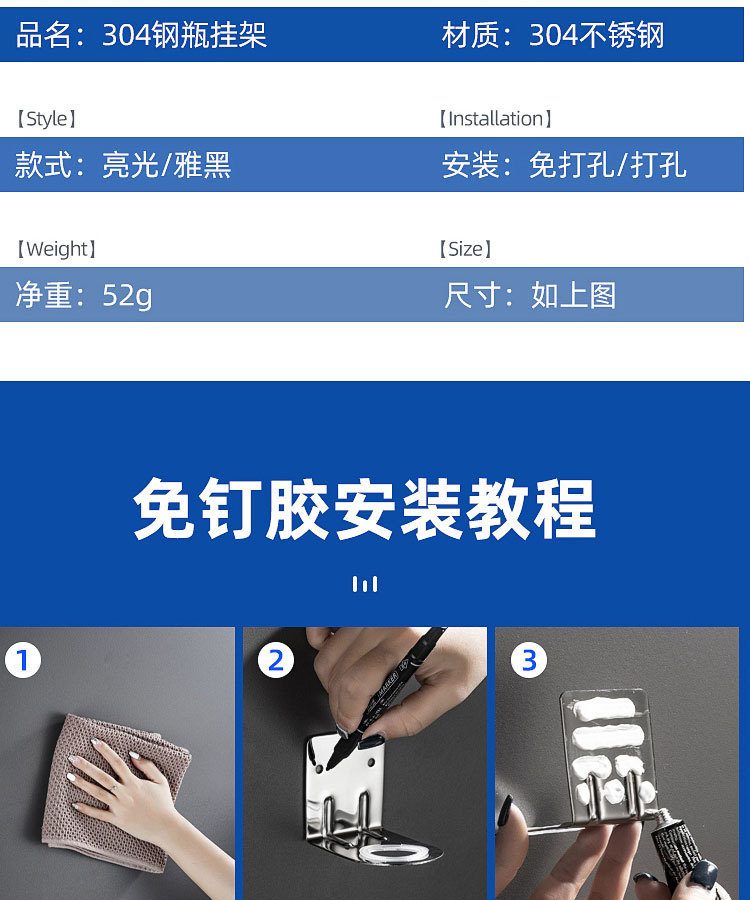 品名：304钢瓶挂架

材质：304不锈钢

【Style】

款式：亮光/雅黑

【Installation】

安装：免打孔/打孔

【Weight】

净重：52g

【Size】

尺寸：如上图

免钉胶安装教程

1

2

3