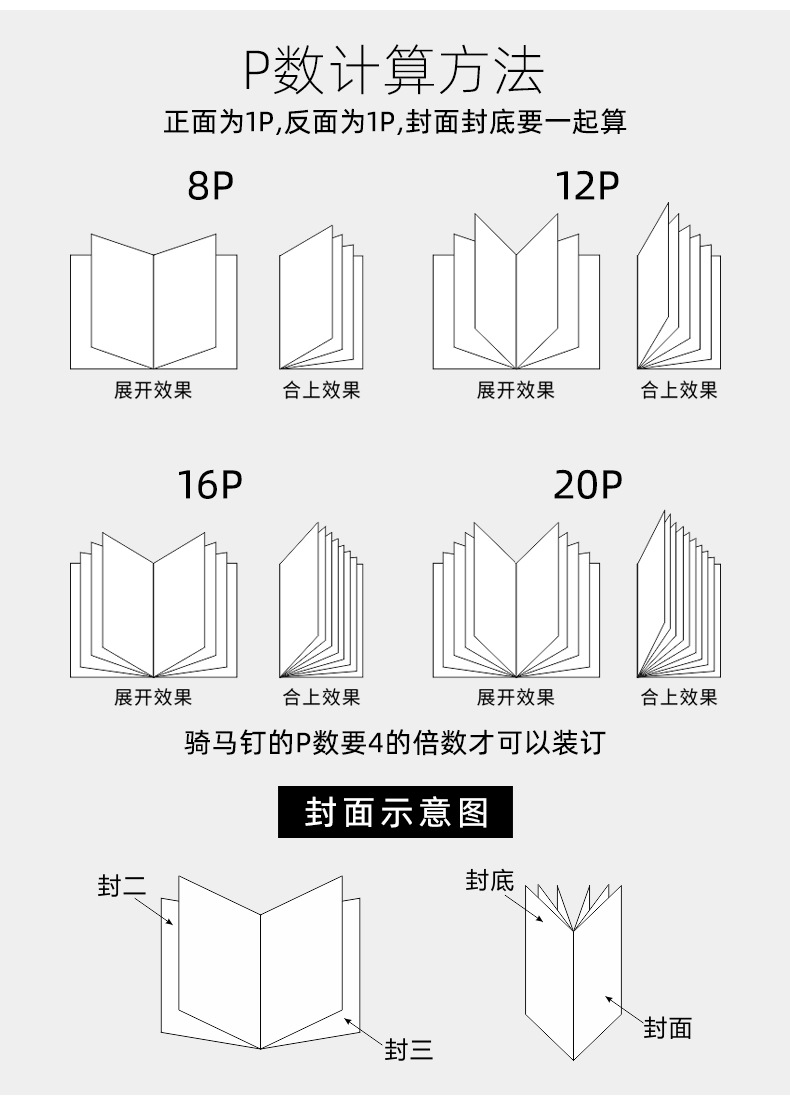 P数计算方法

正面为1P,反面为1P,封面封底要一起算

8P

展开效果

合上效果

12P

展开效果

合上效果

16P

展开效果

合上效果

20P

展开效果

合上效果

骑马钉的P数要4的倍数才可以装订

封面示意图

封二

封三

封底

封面