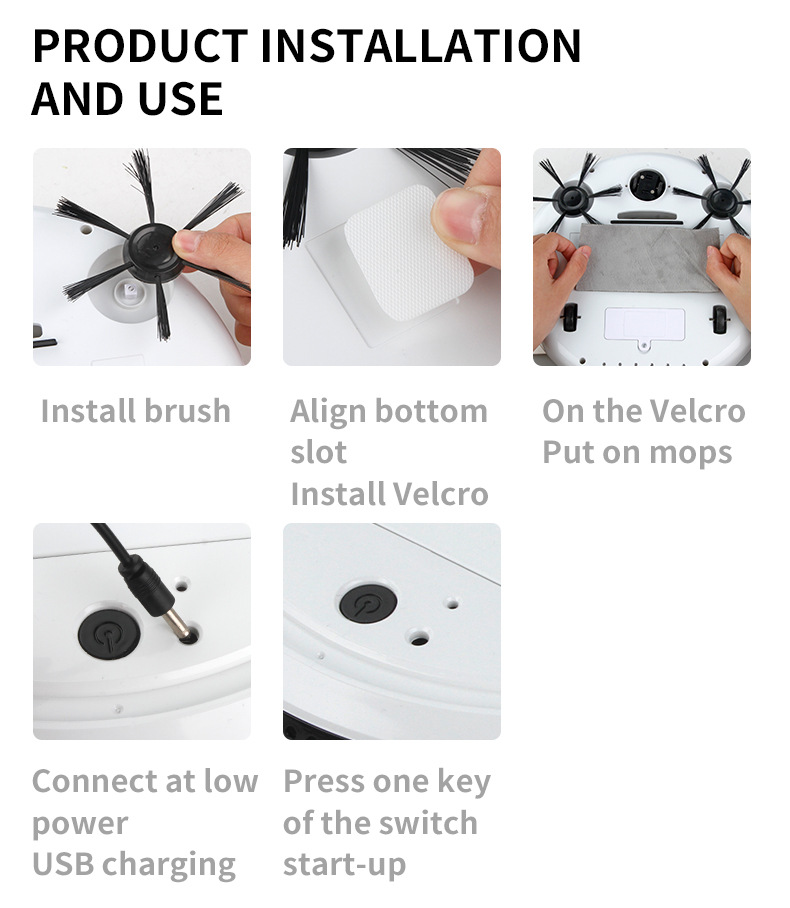 PRODUCT INSTALLATION AND USE

Install brush

Align bottom slot
Install Velcro

On the Velcro
Put on mops

Connect at low power
USB charging

Press one key of the switch start-up