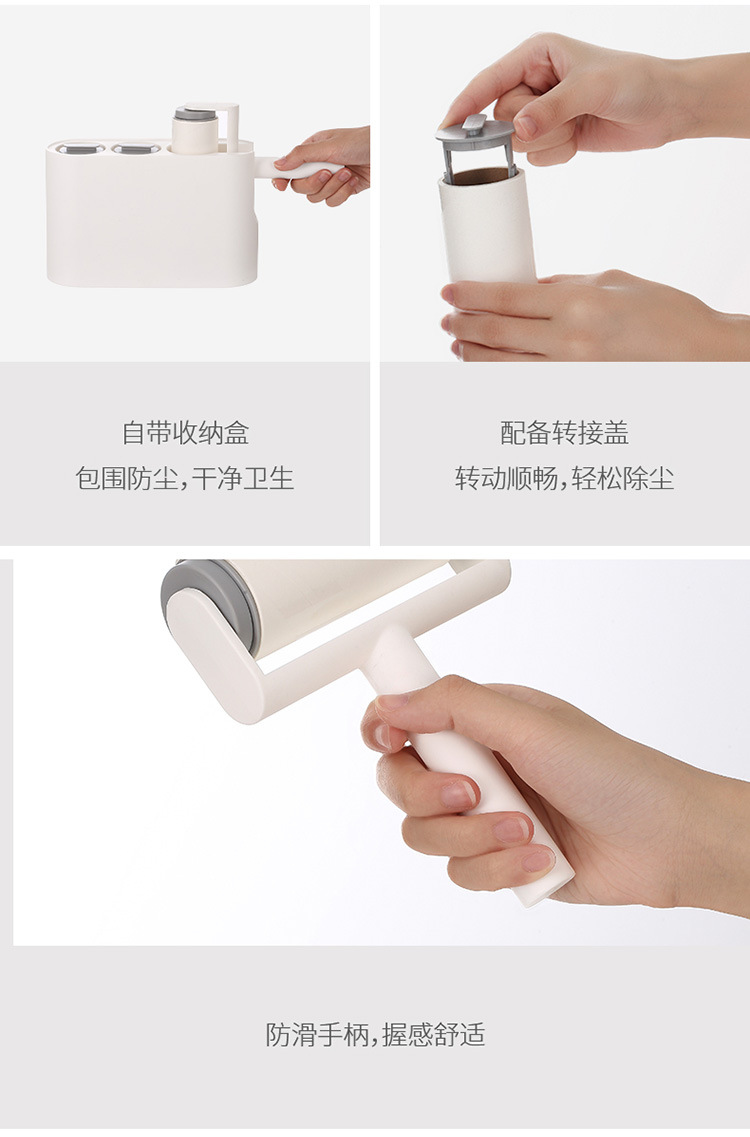 自带收纳盒
包围防尘，干净卫生

配备转接盖
转动顺畅，轻松除尘

防滑手柄，握感舒适