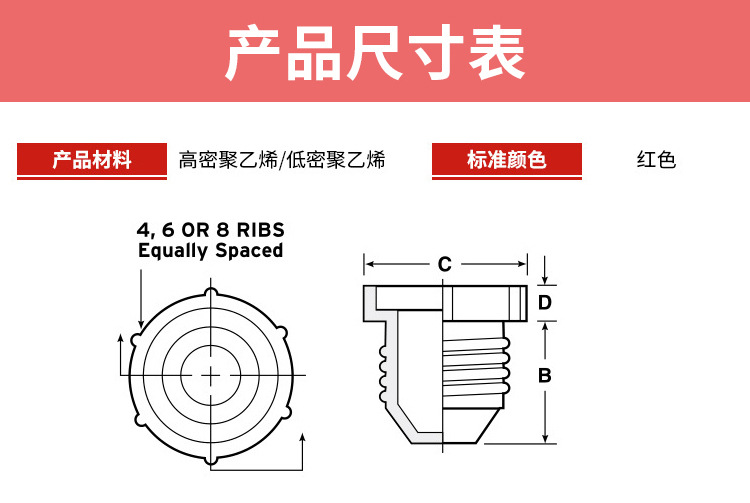 产品尺寸表

产品材料 高密聚乙烯/低密聚乙烯 标准颜色 红色

4, 6 OR 8 RIBS
Equally Spaced

C

D

B