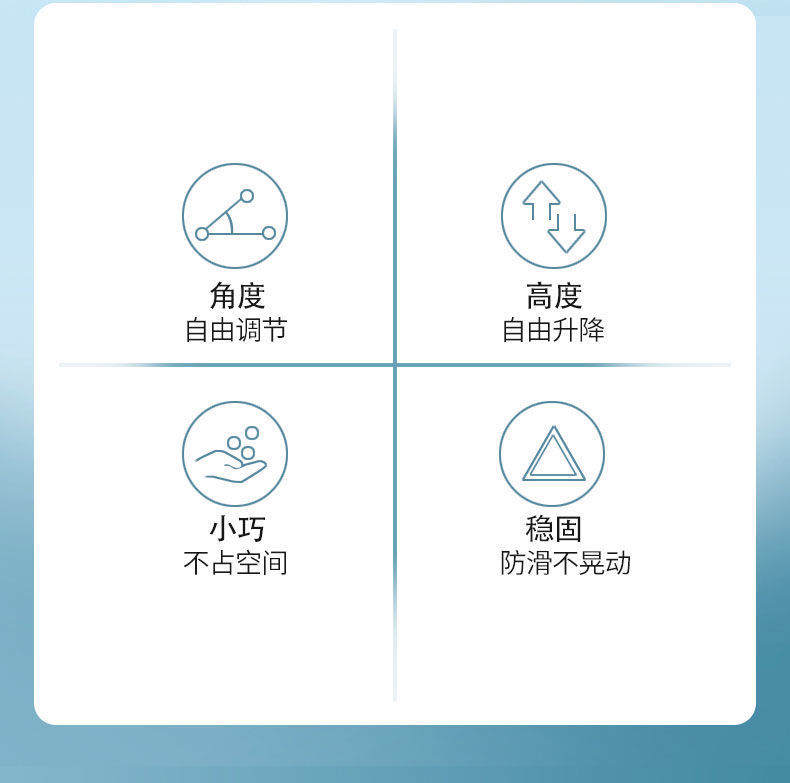 角度
自由调节

高度
自由升降

小巧
不占空间

稳固
防滑不晃动