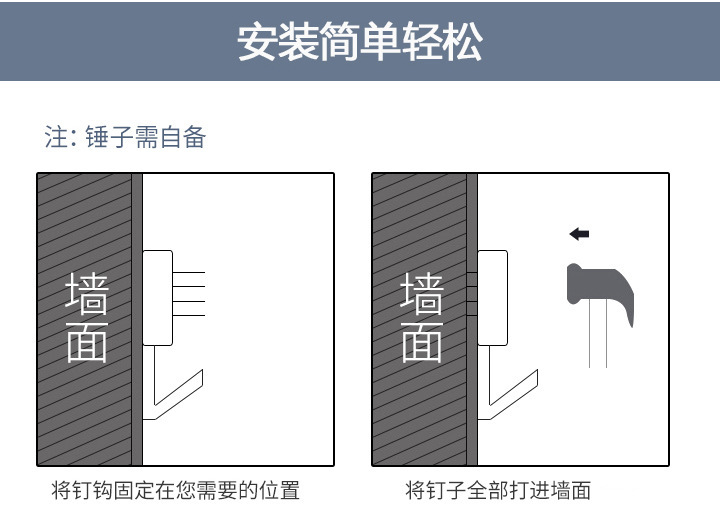 安装简单轻松

注：锤子需自备

墙面

将钉钩固定在您需要的位置

墙面

将钉子全部打进墙面