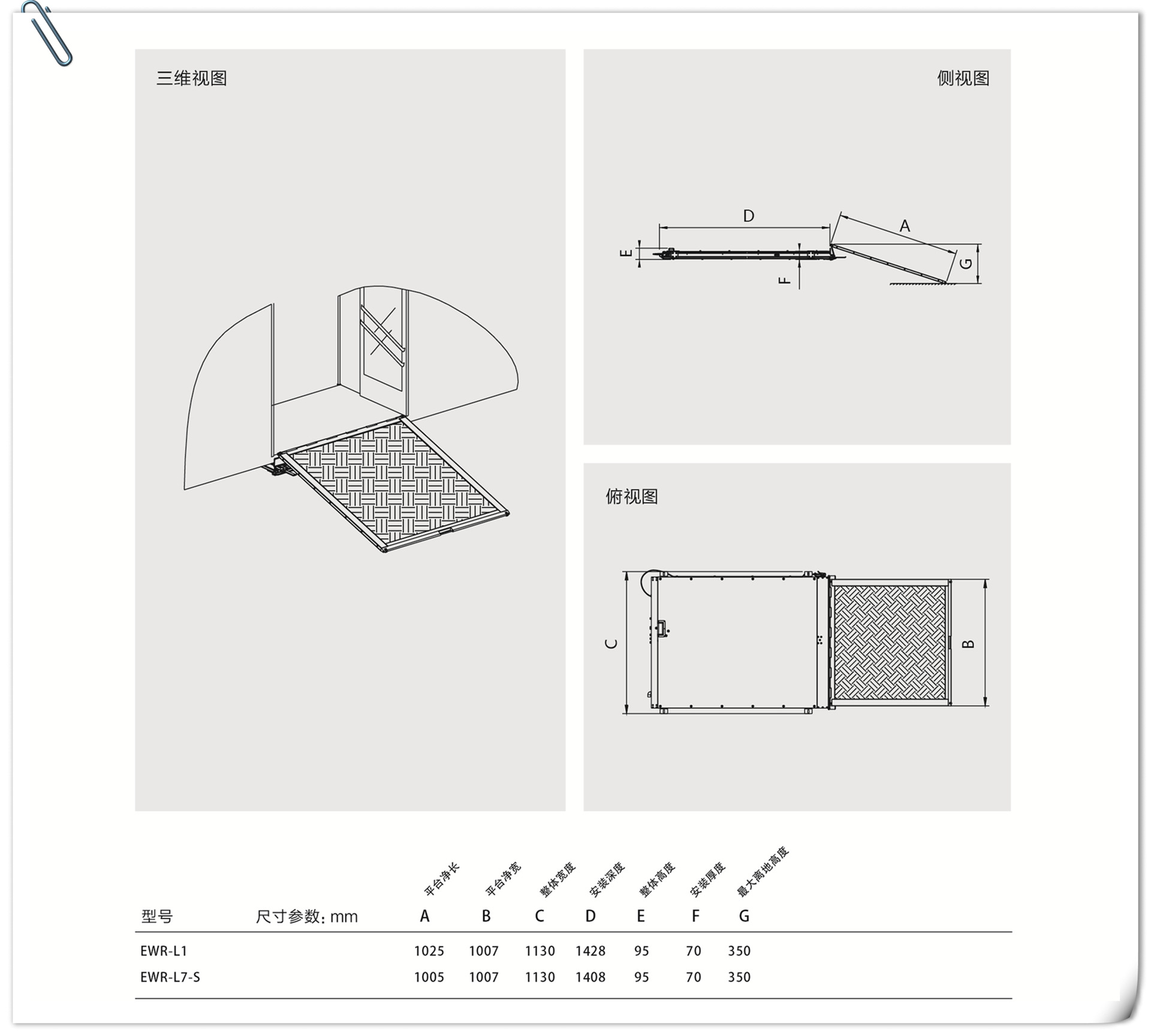 三维视图

侧视图

D

A

E

F

G

俯视图

C

B

| 型号 | 尺寸参数: mm | 平台净长 A | 平台净宽 B | 整体宽度 C | 安装深度 D | 整体高度 E | 安装厚度 F | 最大离地高度 G |
|---|---|---|---|---|---|---|---|---|
| EWR-L1 | | 1025 | 1007 | 1130 | 1428 | 95 | 70 | 350 |
| EWR-L7-S | | 1005 | 1007 | 1130 | 1408 | 95 | 70 | 350 |