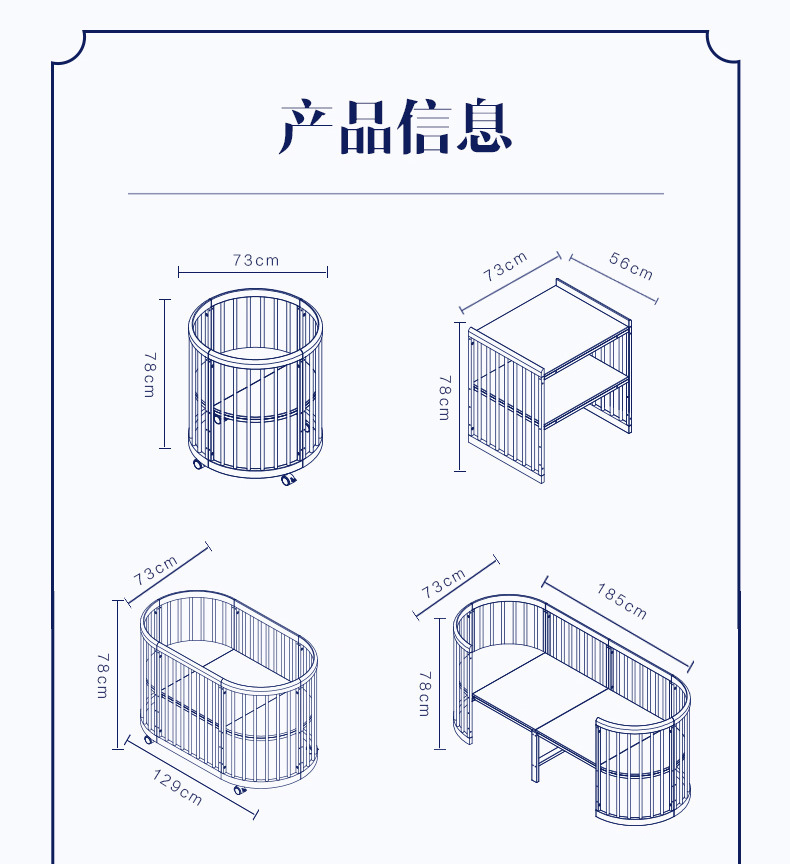 产品信息

73cm
78cm

73cm
56cm
78cm

73cm
78cm
129cm

73cm
185cm
78cm