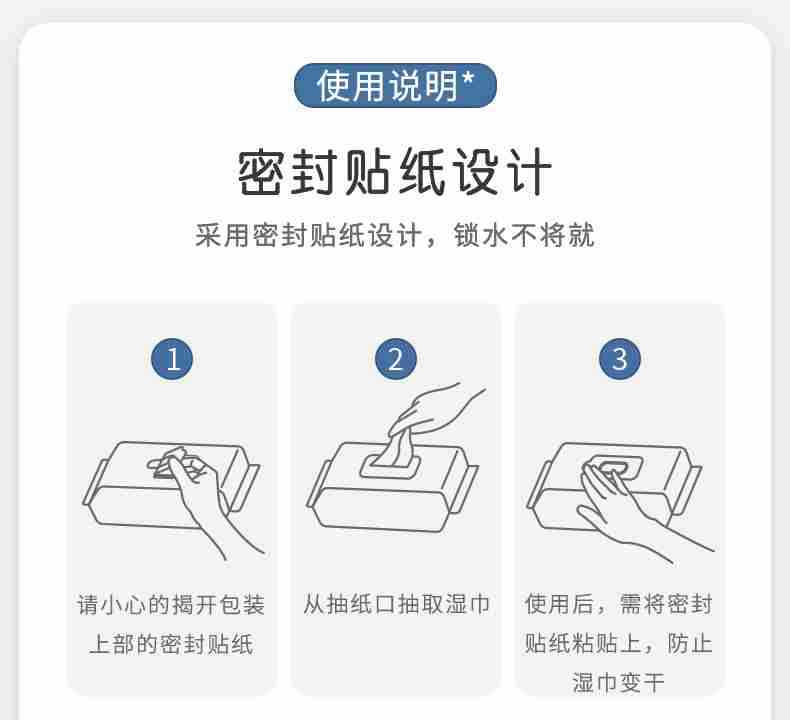 使用说明*

密封贴纸设计

采用密封贴纸设计，锁水不将就

1

请小心的揭开包装上部的密封贴纸

2

从抽纸口抽取湿巾

3

使用后，需将密封贴纸粘贴上，防止湿巾变干