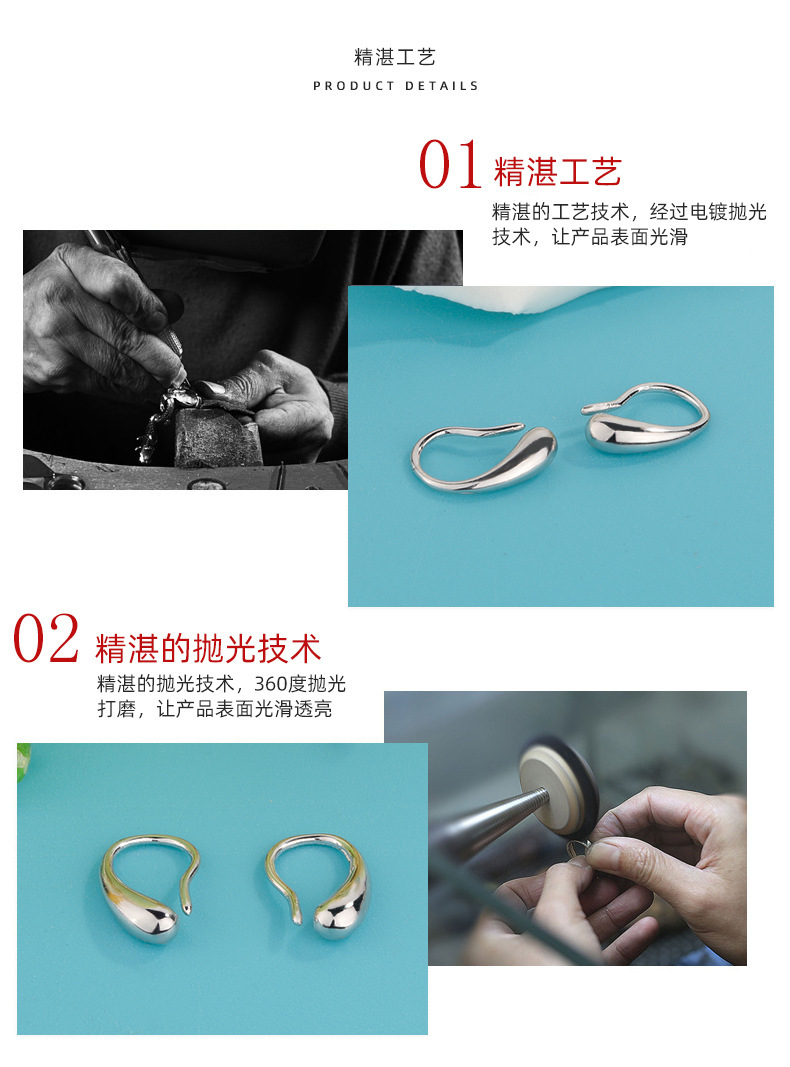 精湛工艺
PRODUCT DETAILS

01 精湛工艺
精湛的工艺技术，经过电镀抛光技术，让产品表面光滑

02 精湛的抛光技术
精湛的抛光技术，360度抛光打磨，让产品表面光滑透亮