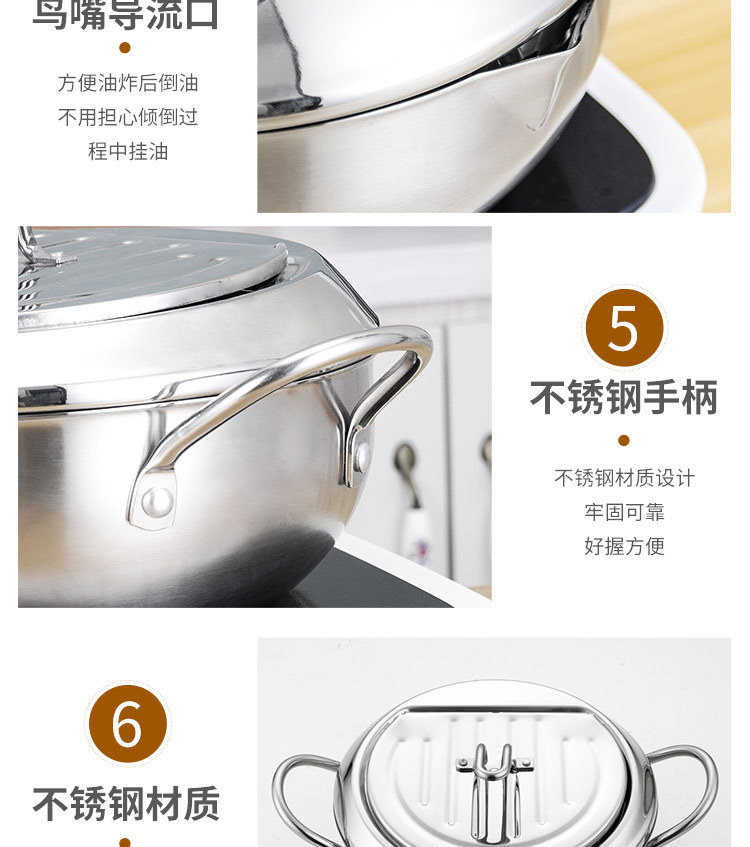 鸟嘴导流口

方便油炸后倒油
不用担心倾倒过
程中挂油

5

不锈钢手柄

不锈钢材质设计
牢固可靠
好握方便

6

不锈钢材质