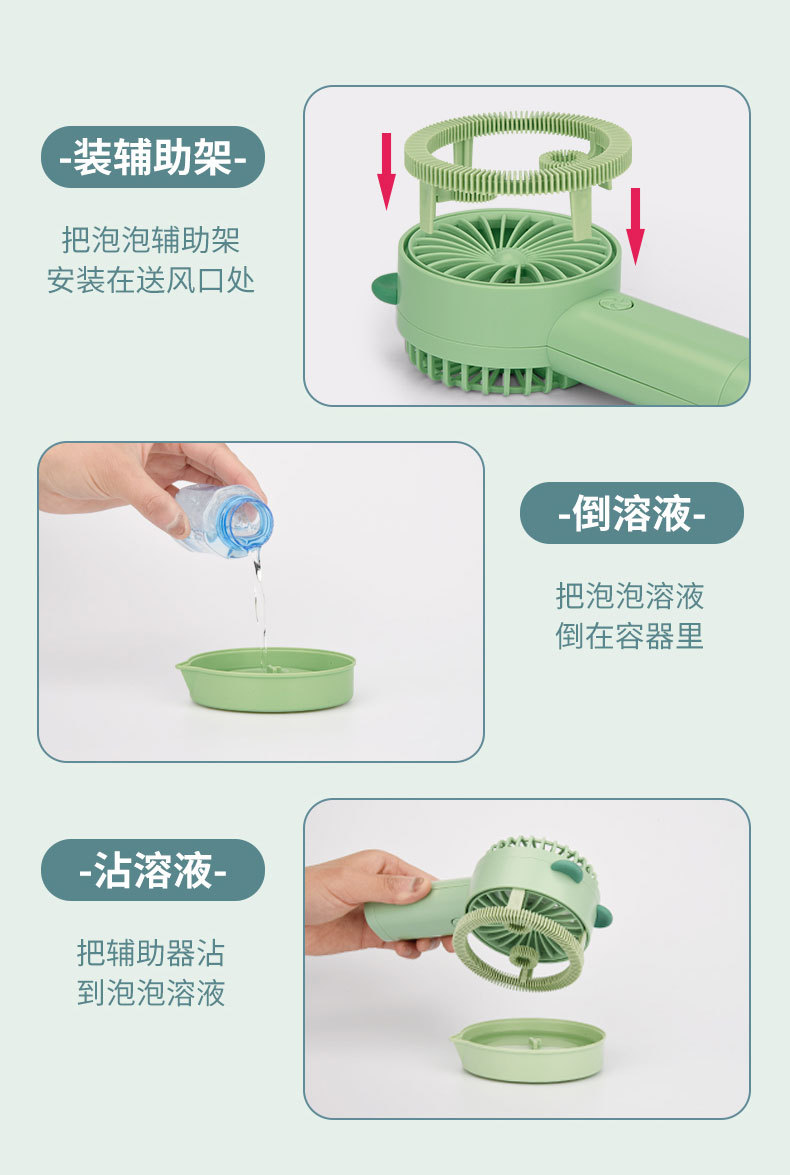 -装辅助架-

把泡泡辅助架
安装在送风口处

-倒溶液-

把泡泡溶液
倒在容器里

-沾溶液-

把辅助器沾
到泡泡溶液