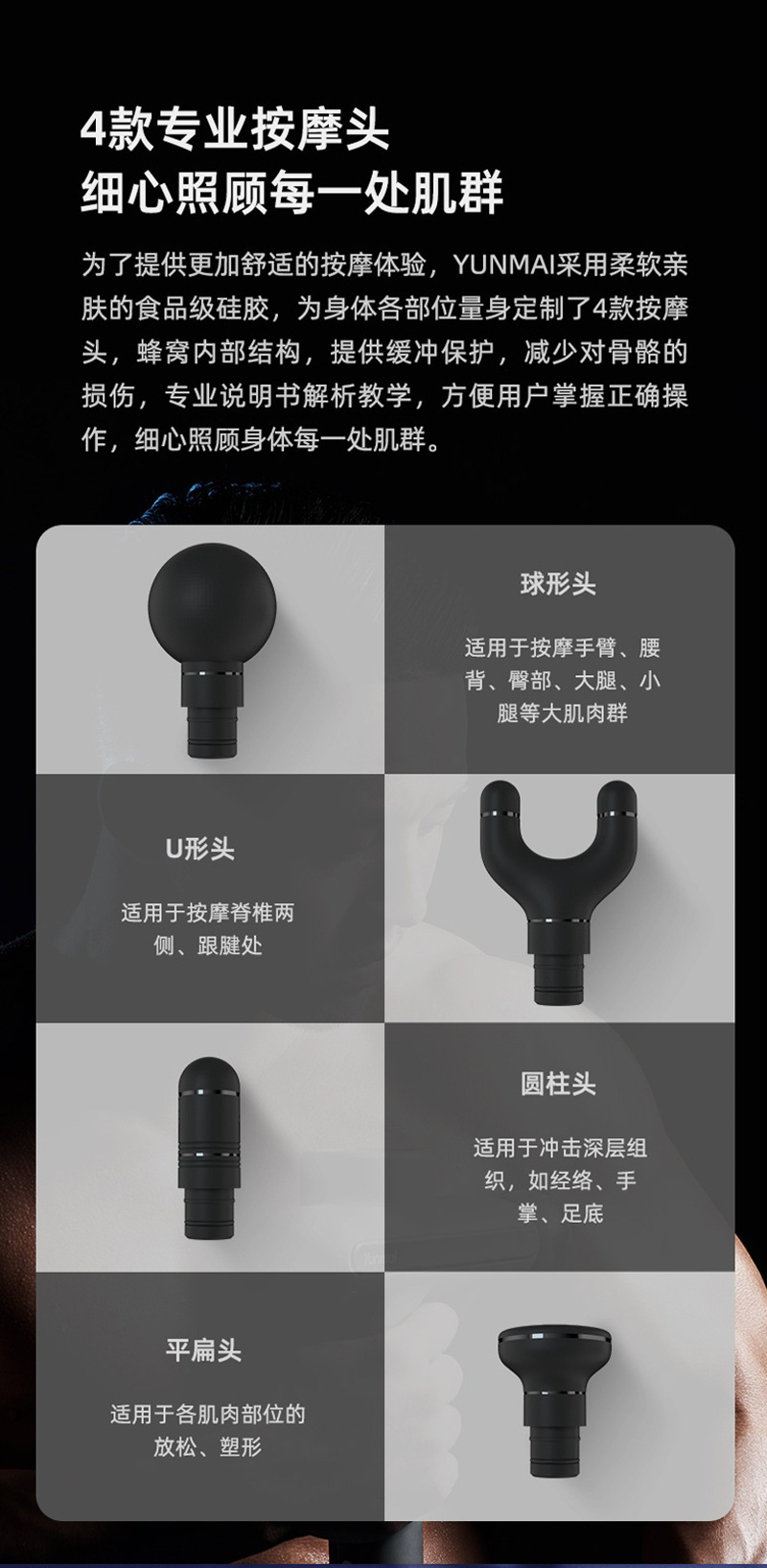 4款专业按摩头
细心照顾每一处肌群

为了提供更加舒适的按摩体验，YUNMAI采用柔软亲肤的食品级硅胶，为身体各部位量身定制了4款按摩头，蜂窝内部结构，提供缓冲保护，减少对骨骼的损伤，专业说明书解析教学，方便用户掌握正确操作，细心照顾身体每一处肌群。

球形头

适用于按摩手臂、腰背、臀部、大腿、小腿等大肌肉群

U形头

适用于按摩脊椎两侧、跟腱处

圆柱头

适用于冲击深层组织，如经络、手掌、足底

平扁头

适用于各肌肉部位的放松、塑形