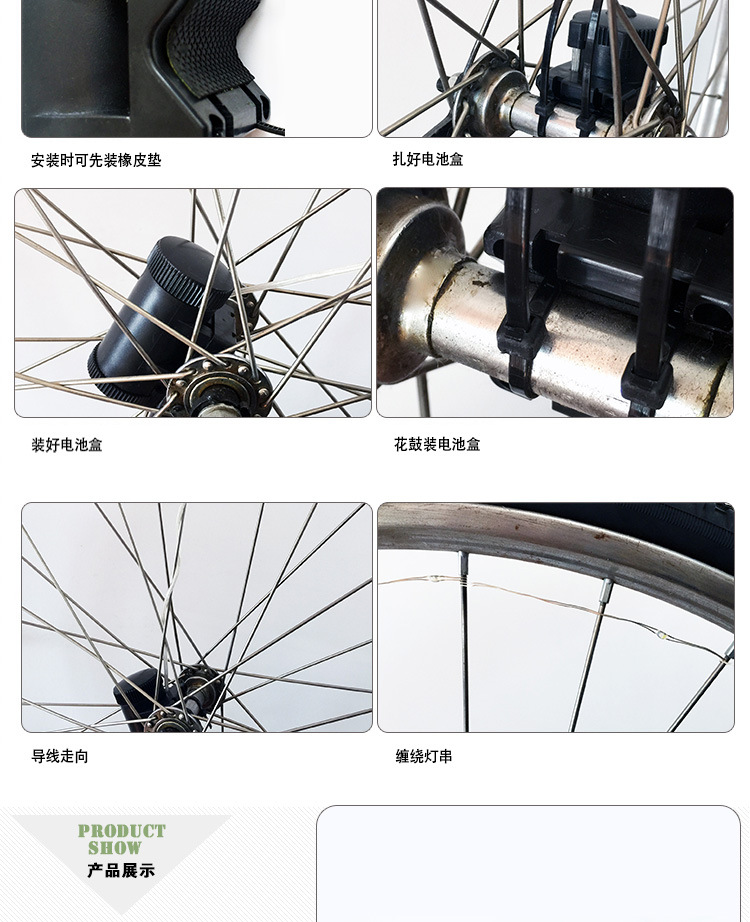 安装时可先装橡皮垫

扎好电池盒

装好电池盒

花鼓装电池盒

导线走向

缠绕灯串

PRODUCT SHOW
产品展示