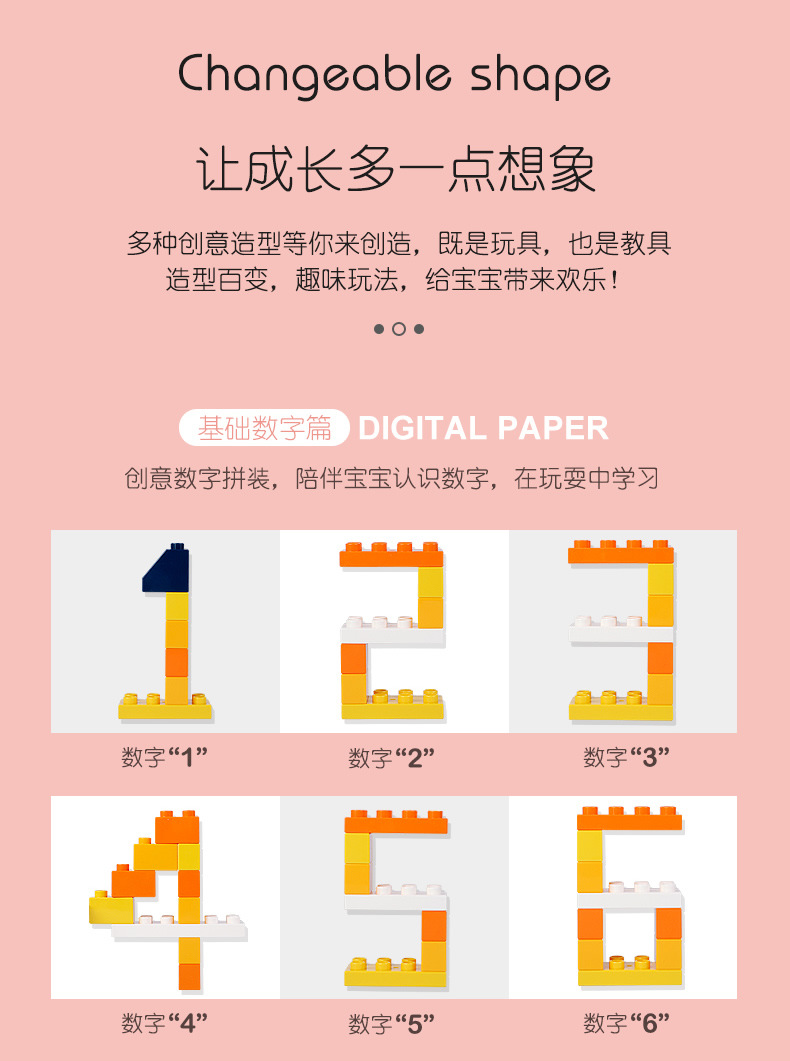 Changeable shape

让成长多一点想象

多种创意造型等你来创造，既是玩具，也是教具
造型百变，趣味玩法，给宝宝带来欢乐！

基础数字篇 DIGITAL PAPER

创意数字拼装，陪伴宝宝认识数字，在玩耍中学习

数字“1”

数字“2”

数字“3”

数字“4”

数字“5”

数字“6”