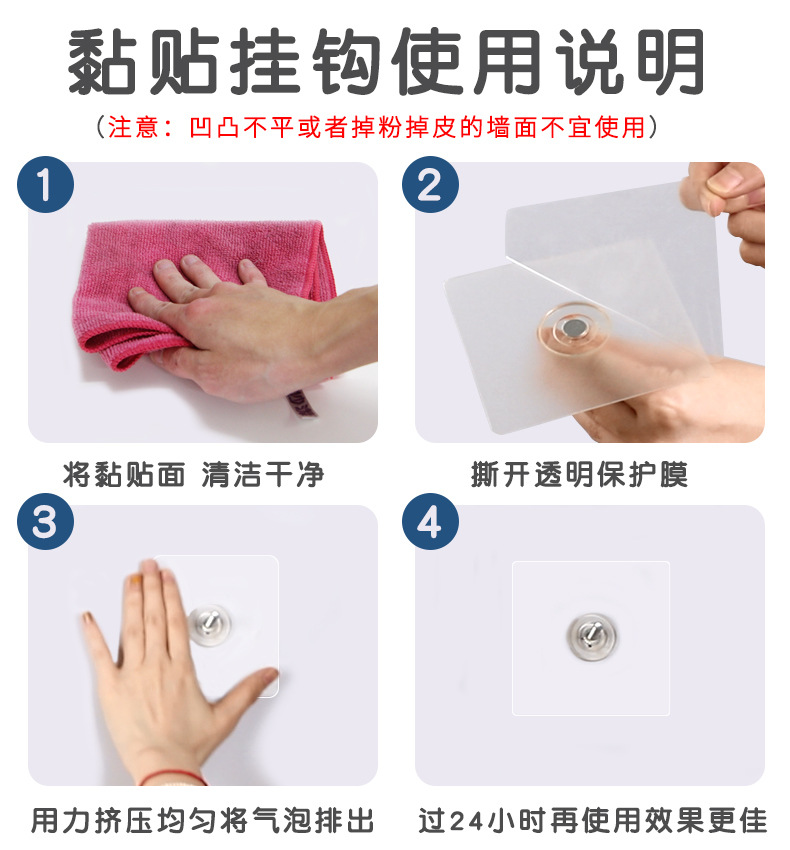 黏贴挂钩使用说明

（注意：凹凸不平或者掉粉掉皮的墙面不宜使用）

1

将黏贴面 清洁干净

2

撕开透明保护膜

3

用力挤压均匀将气泡排出

4

过24小时再使用效果更佳